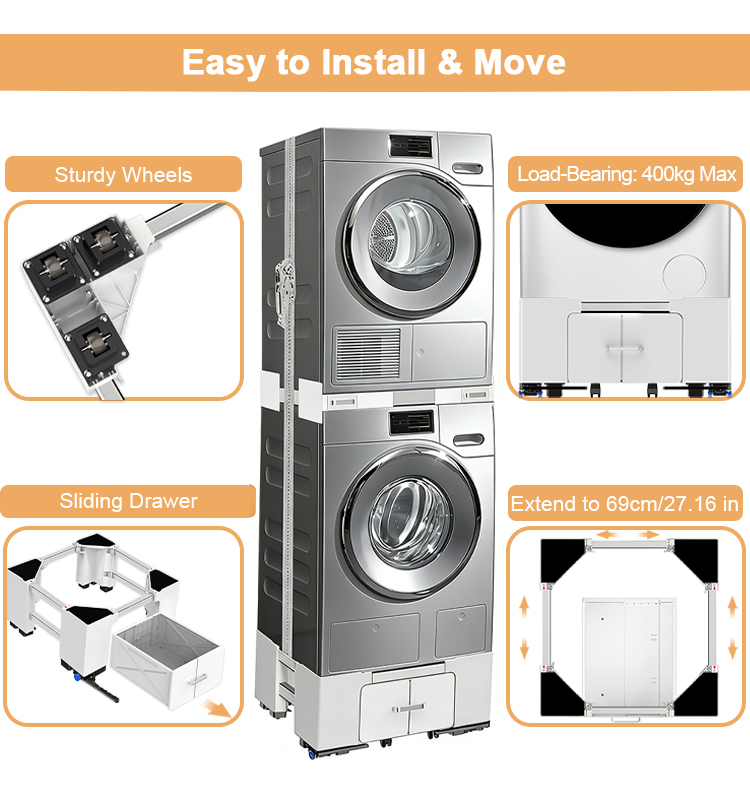 Easy to Install & Move

Sturdy Wheels

Load-Bearing: 400kg Max

Sliding Drawer

Extend to 69cm/27.16 in