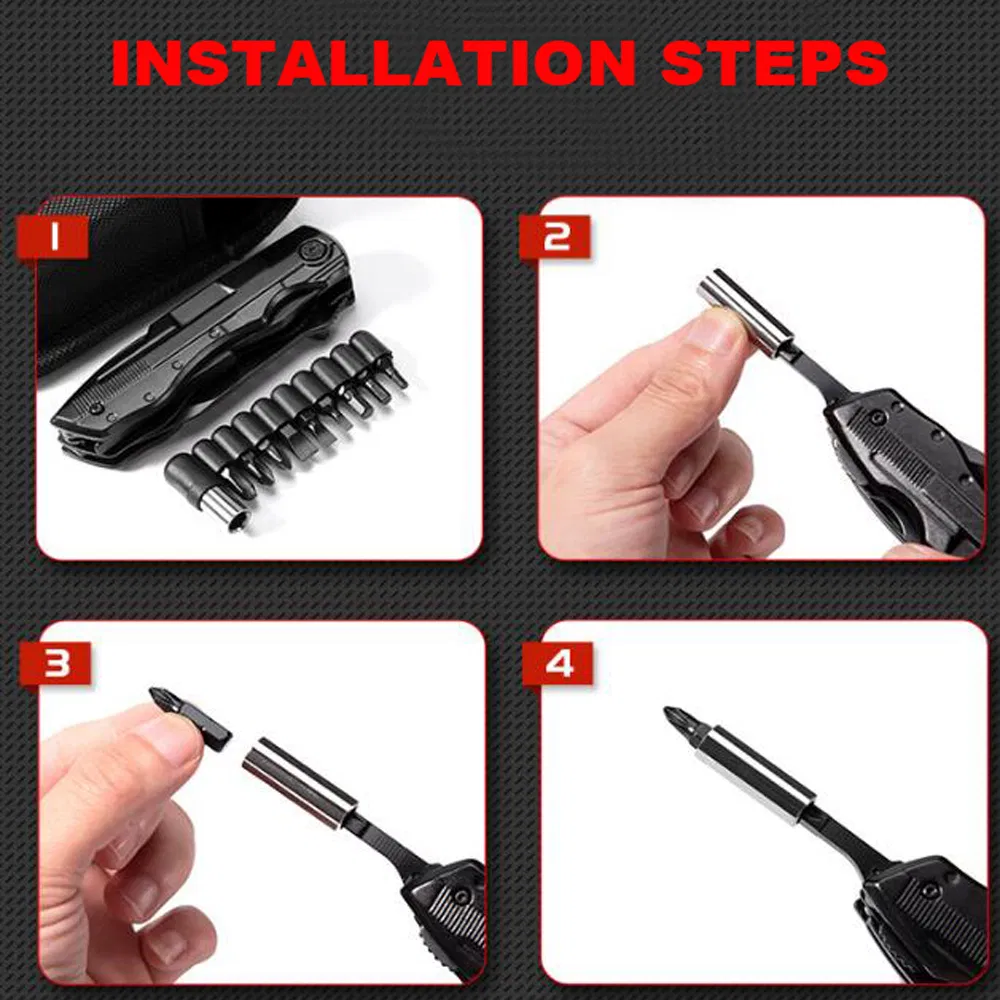 INSTALLATION STEPS

1

2

3

4