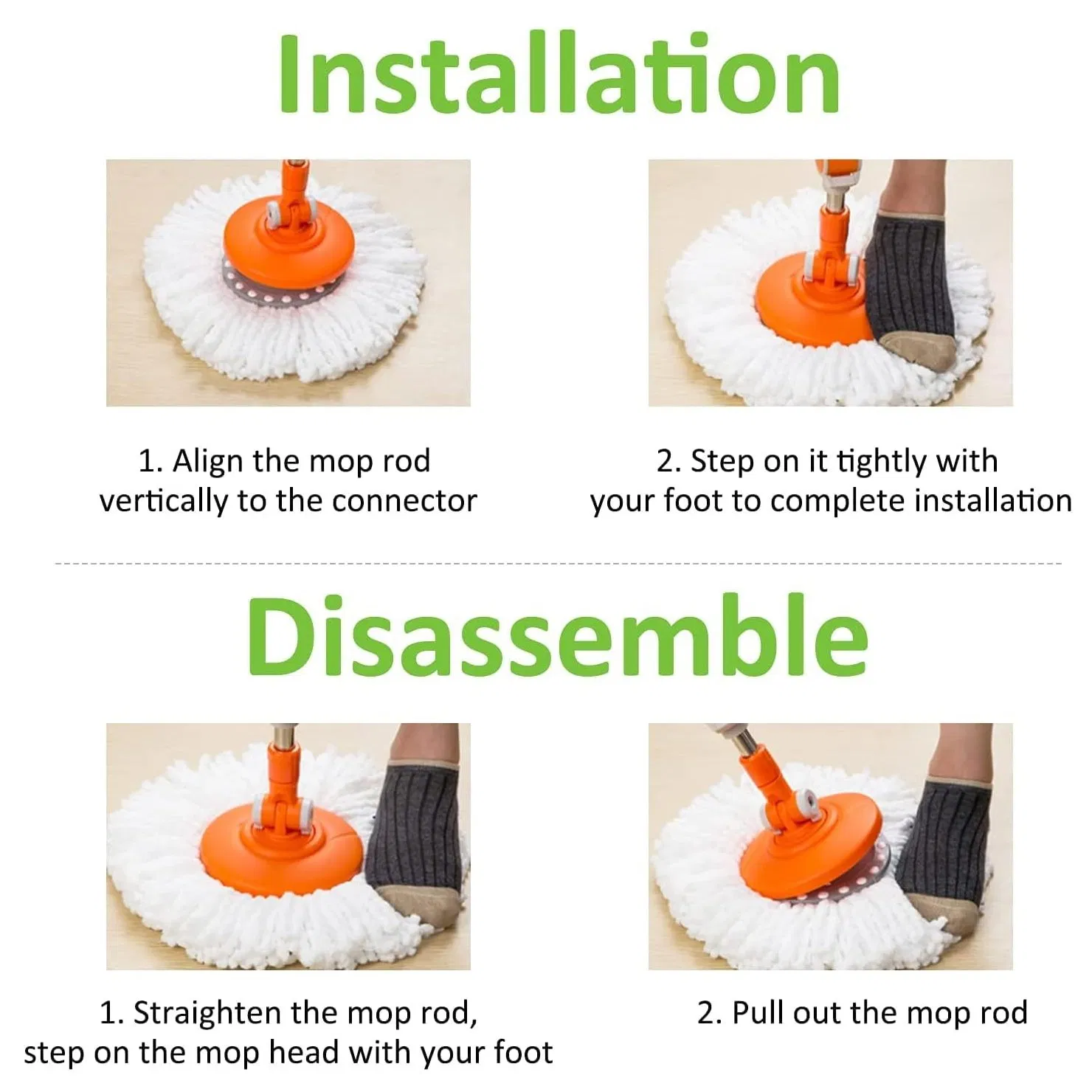 Installation

1. Align the mop rod vertically to the connector

2. Step on it tightly with your foot to complete installation

Disassemble

1. Straighten the mop rod, step on the mop head with your foot

2. Pull out the mop rod