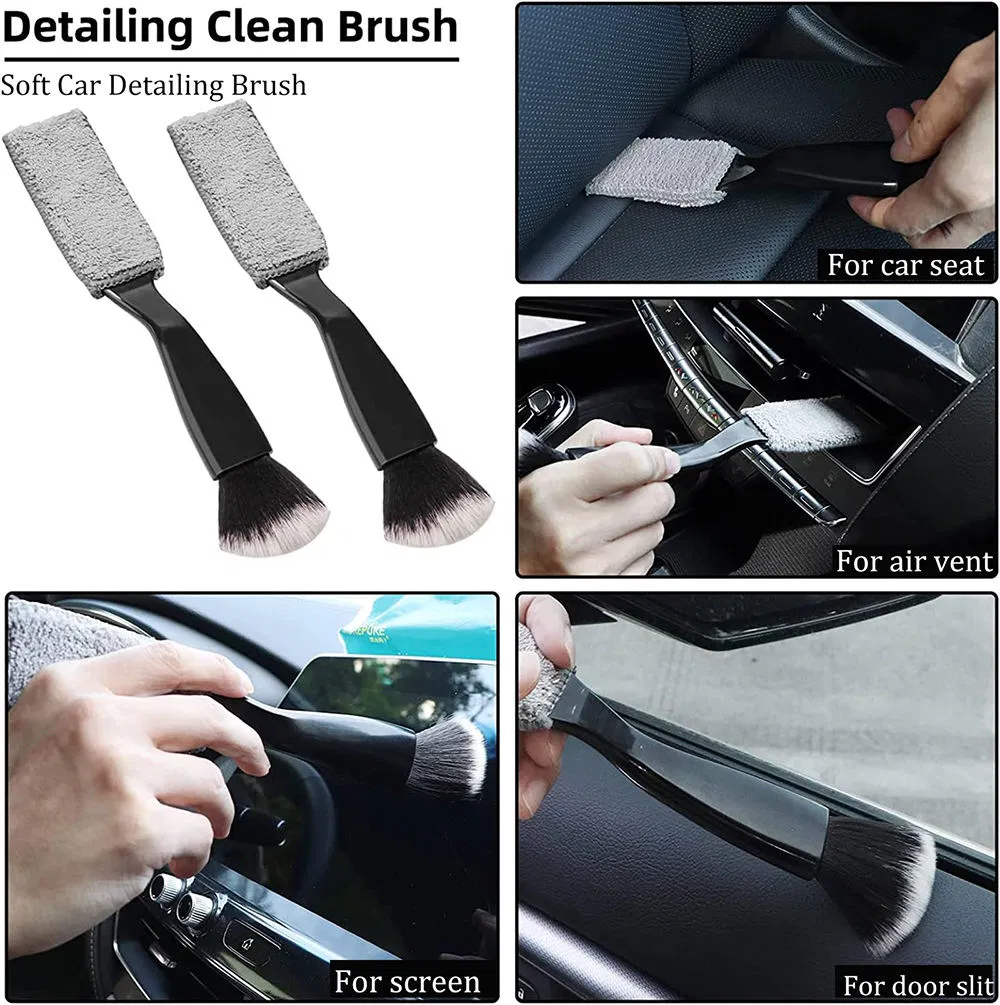 Detailing Clean Brush

Soft Car Detailing Brush

For car seat

For air vent

For screen

For door slit