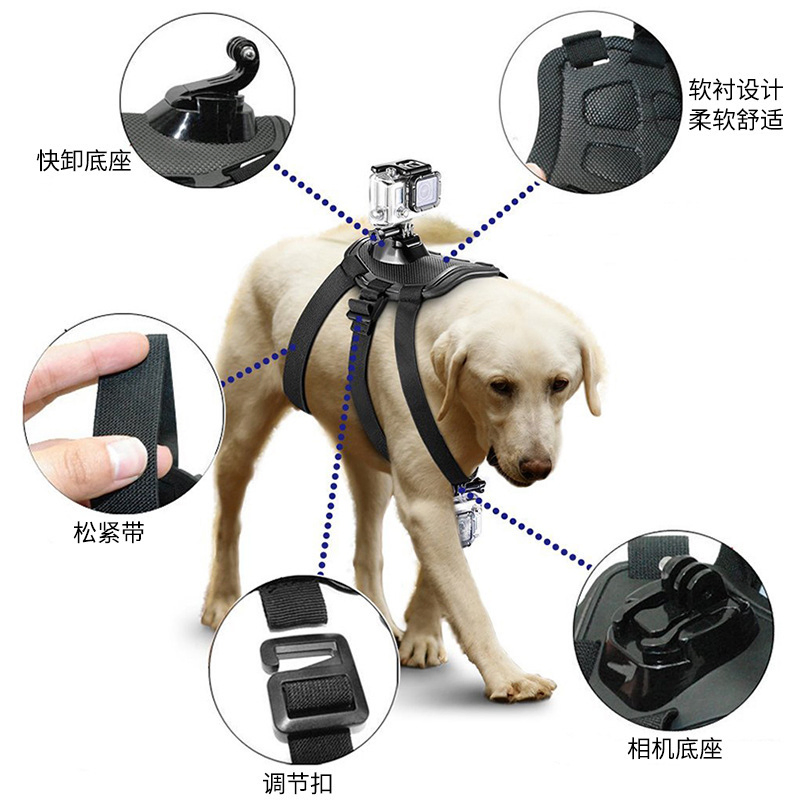 快卸底座

软衬设计
柔软舒适

松紧带

调节扣

相机底座