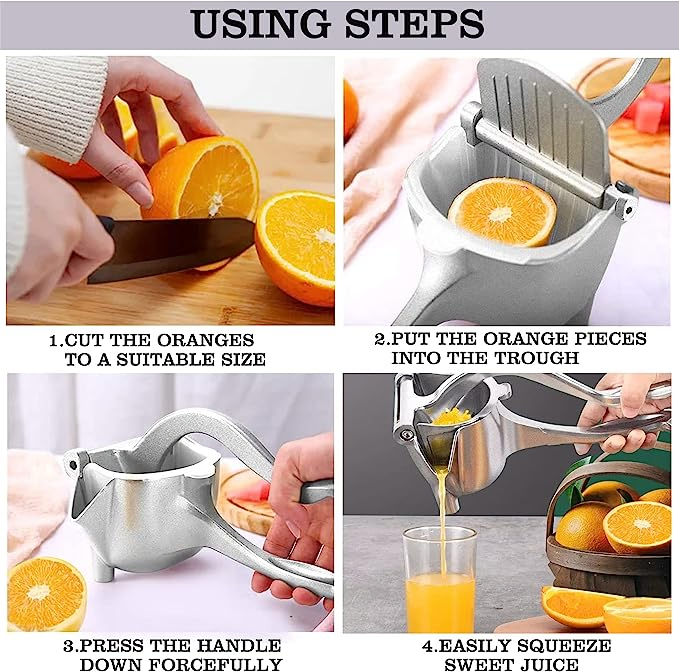 USING STEPS

1.CUT THE ORANGES TO A SUITABLE SIZE

2.PUT THE ORANGE PIECES INTO THE TROUGH

3.PRESS THE HANDLE DOWN FORCEFULLY

4.EASILY SQUEEZE SWEET JUICE