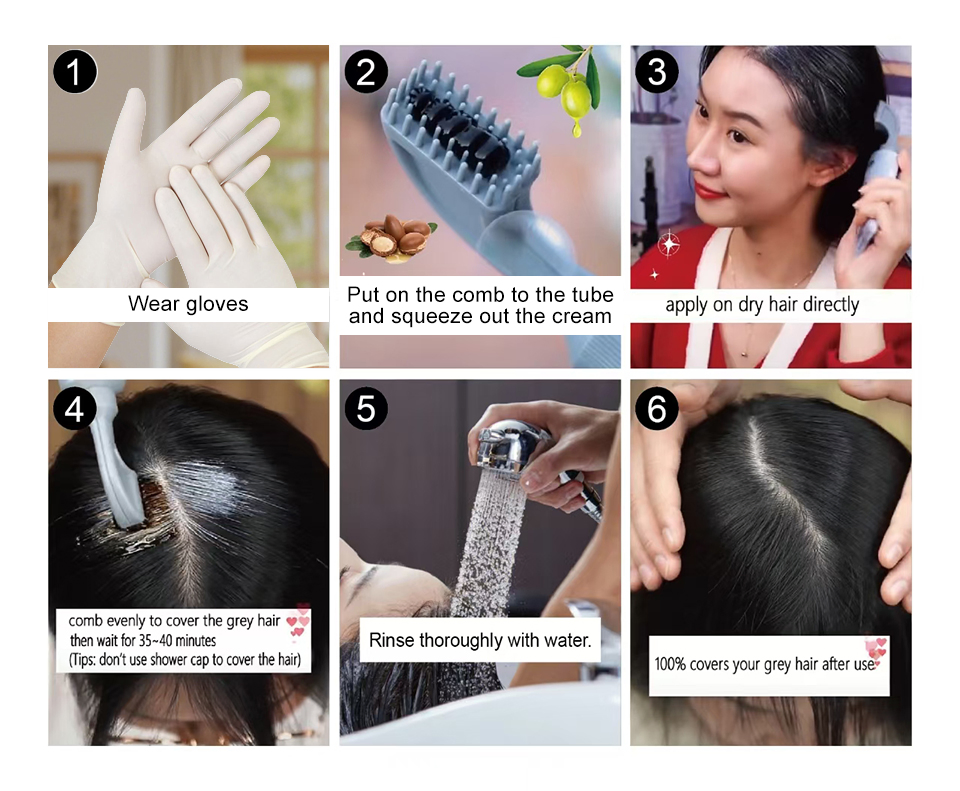 1
Wear gloves

2
Put on the comb to the tube and squeeze out the cream

3
apply on dry hair directly

4
comb evenly to cover the grey hair then wait for 35~40 minutes
(Tips: don't use shower cap to cover the hair)

5
Rinse thoroughly with water.

6
100% covers your grey hair after use