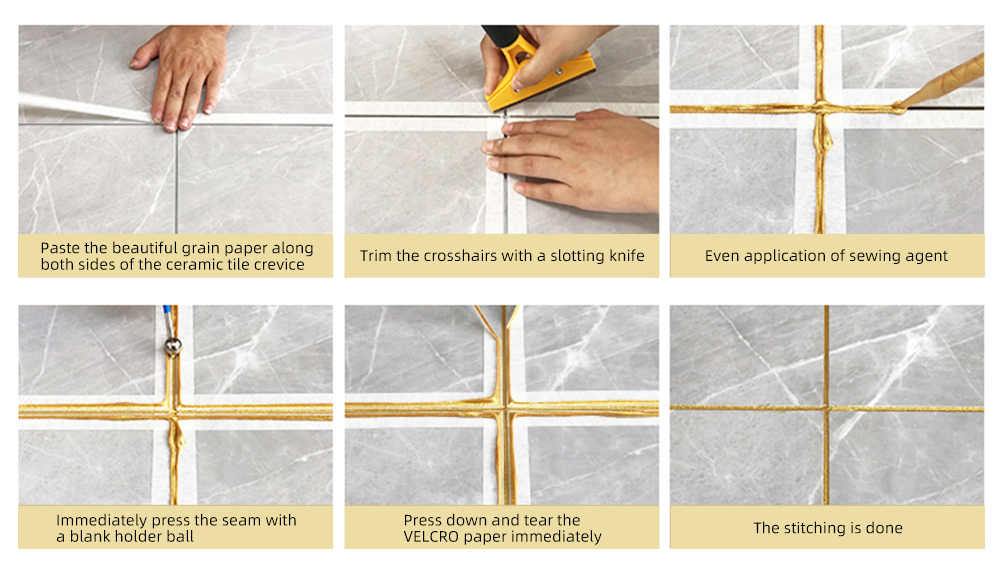 Paste the beautiful grain paper along both sides of the ceramic tile crevice

Trim the crosshairs with a slotting knife

Even application of sewing agent

Immediately press the seam with a blank holder ball

Press down and tear the VELCRO paper immediately

The stitching is done