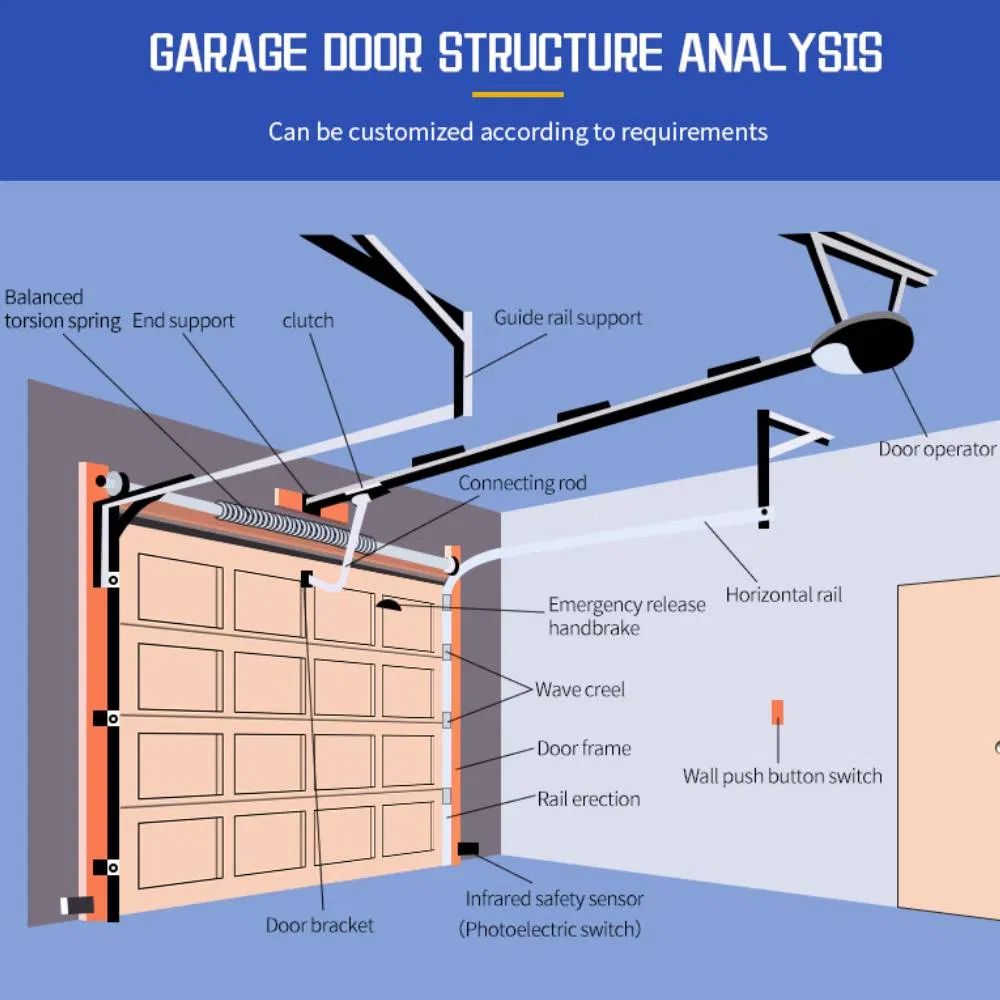 GARAGE DOOR STRUCTURE ANALYSIS

Can be customized according to requirements

Balanced torsion spring

End support

clutch

Guide rail support

Door operator

Connecting rod

Horizontal rail

Emergency release handbrake

Wave creel

Door frame

Wall push button switch

Rail erection

Infrared safety sensor (Photoelectric switch)

Door bracket