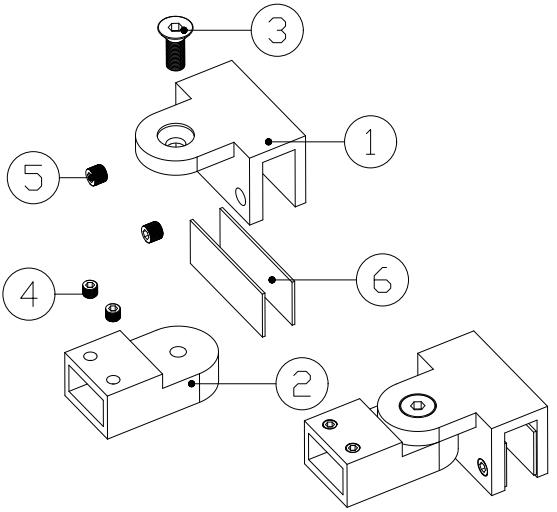 3
1
5
6
4
2