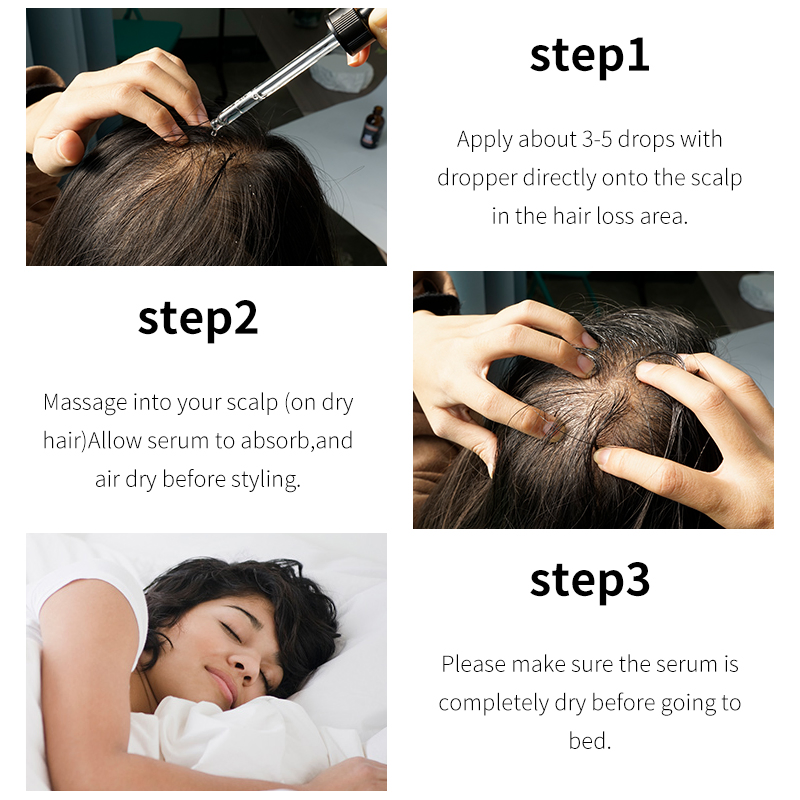 step1

Apply about 3-5 drops with dropper directly onto the scalp in the hair loss area.

step2

Massage into your scalp (on dry hair)Allow serum to absorb,and air dry before styling.

step3

Please make sure the serum is completely dry before going to bed.