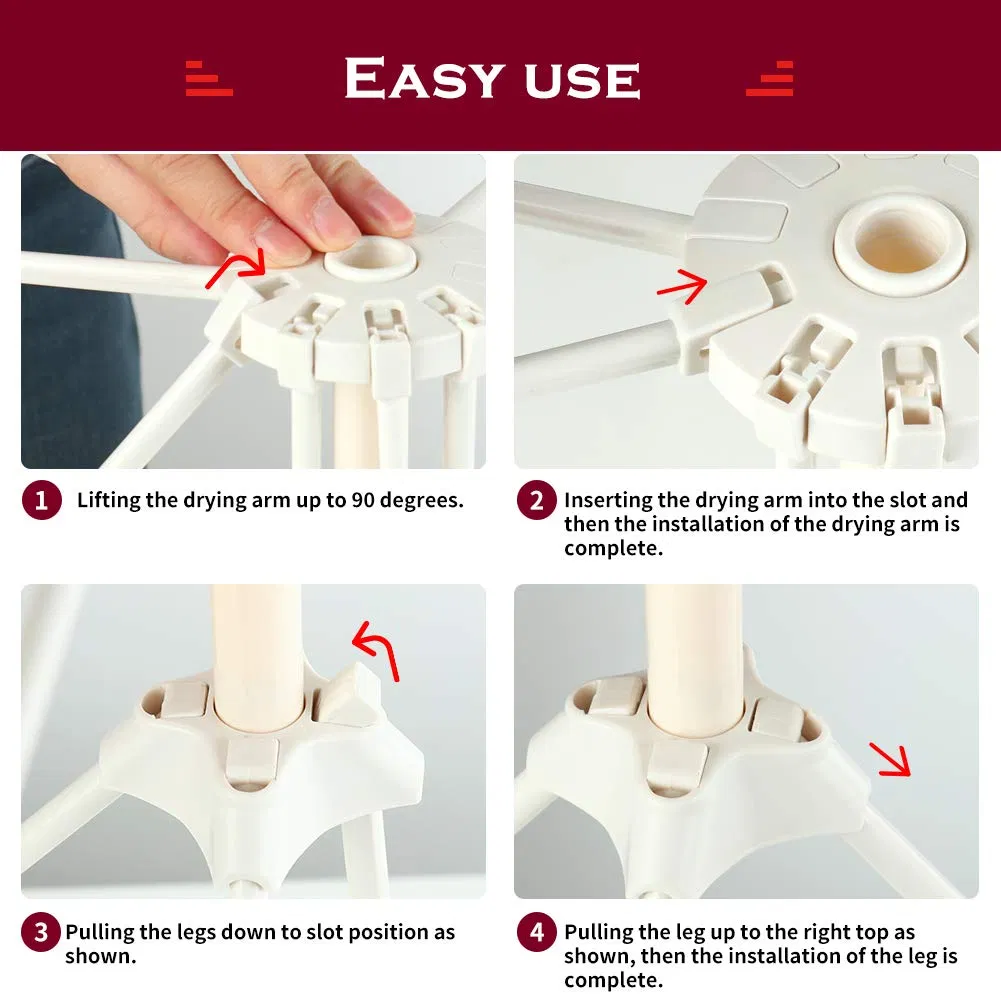 EASY USE

1 Lifting the drying arm up to 90 degrees.

2 Inserting the drying arm into the slot and then the installation of the drying arm is complete.

3 Pulling the legs down to slot position as shown.

4 Pulling the leg up to the right top as shown, then the installation of the leg is complete.