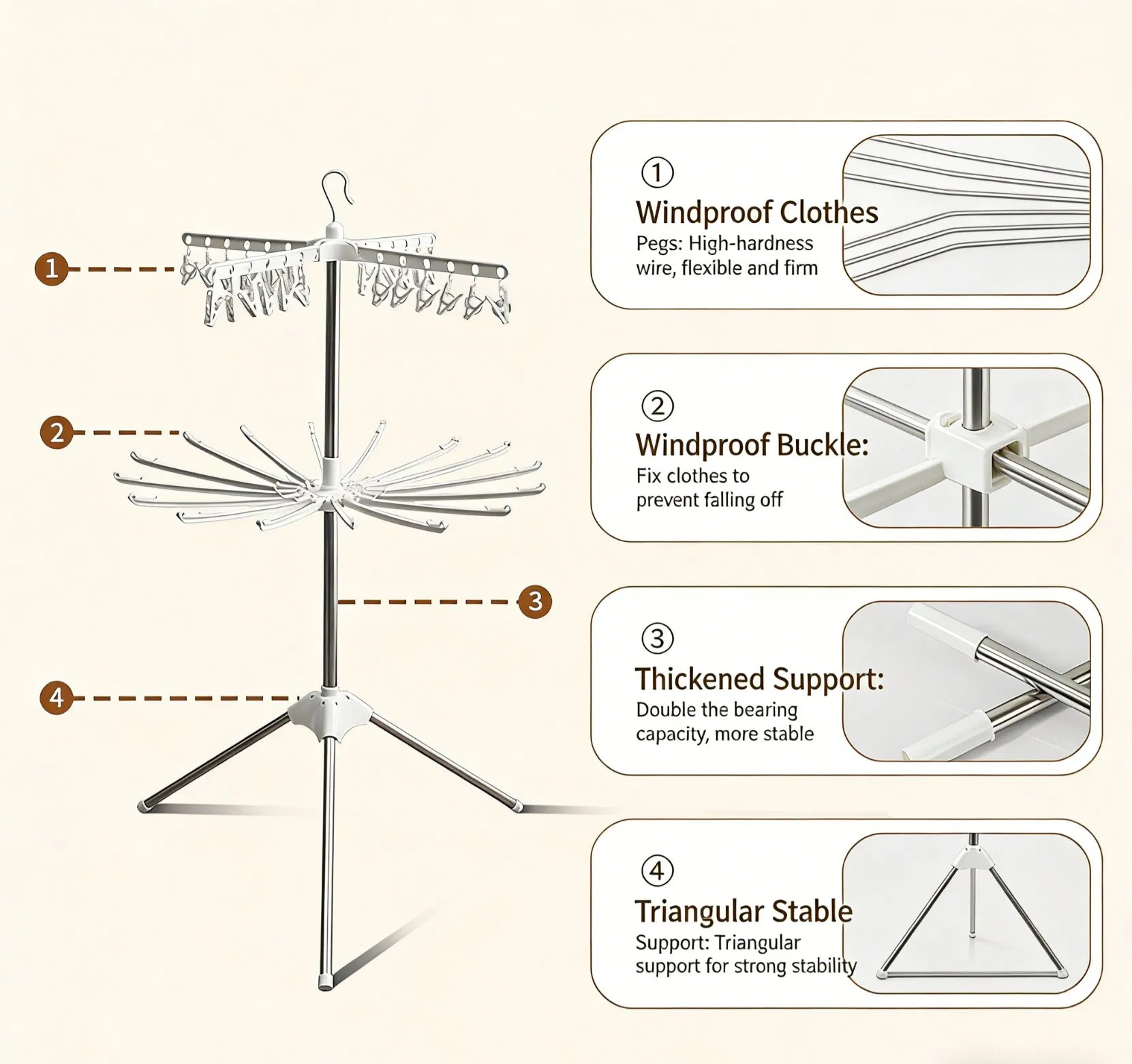 1

2

3

4

①
Windproof Clothes
Pegs: High-hardness wire, flexible and firm

②
Windproof Buckle:
Fix clothes to prevent falling off

③
Thickened Support:
Double the bearing capacity, more stable

④
Triangular Stable
Support: Triangular support for strong stability