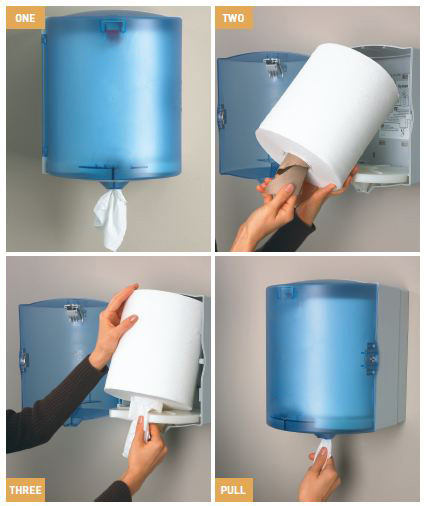 ONE

TWO

THREE

PULL