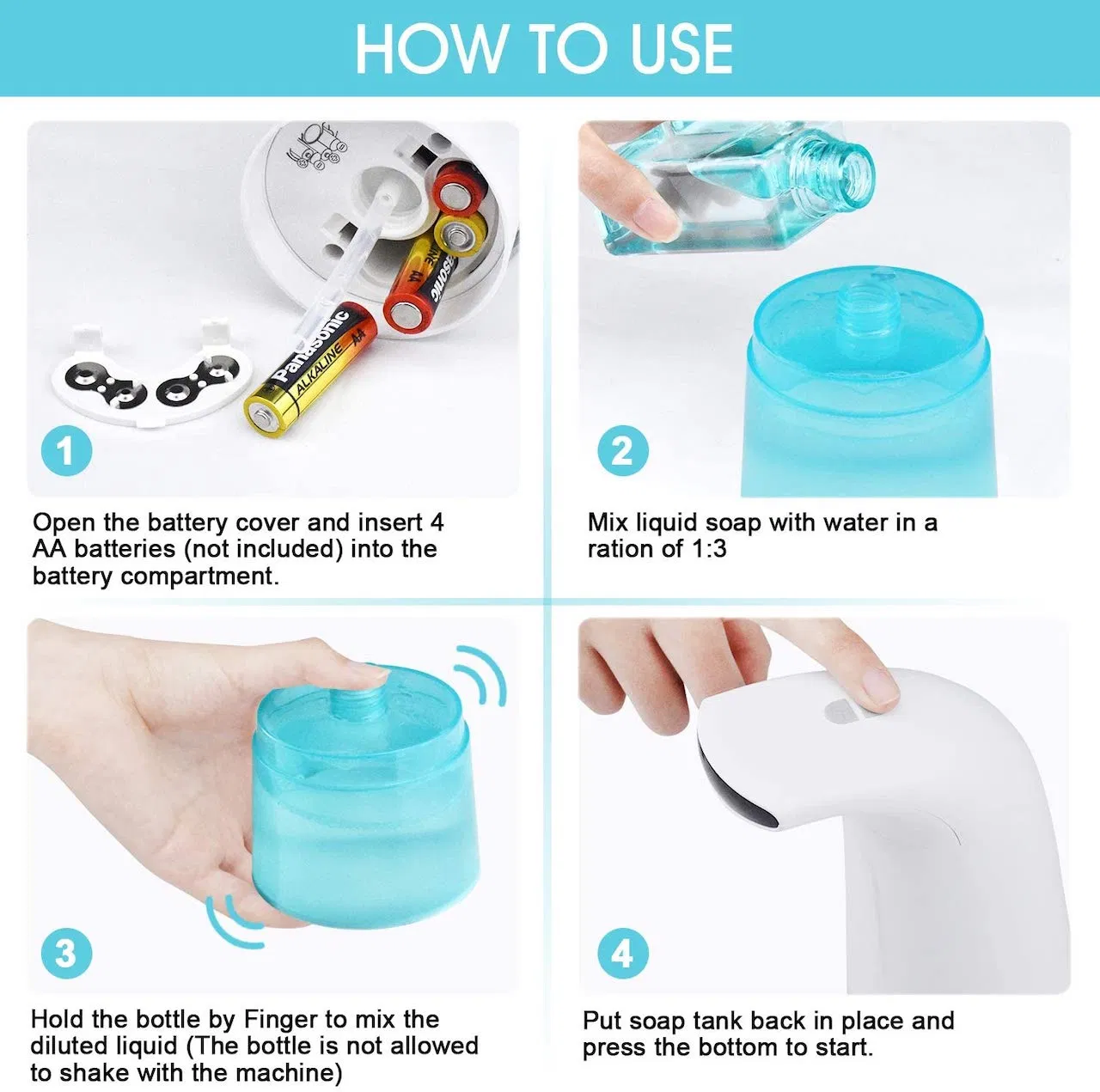 HOW TO USE

Panasonic ALKALINE AA

1

Open the battery cover and insert 4 AA batteries (not included) into the battery compartment.

2

Mix liquid soap with water in a ration of 1:3

3

Hold the bottle by Finger to mix the diluted liquid (The bottle is not allowed to shake with the machine)

4

Put soap tank back in place and press the bottom to start.