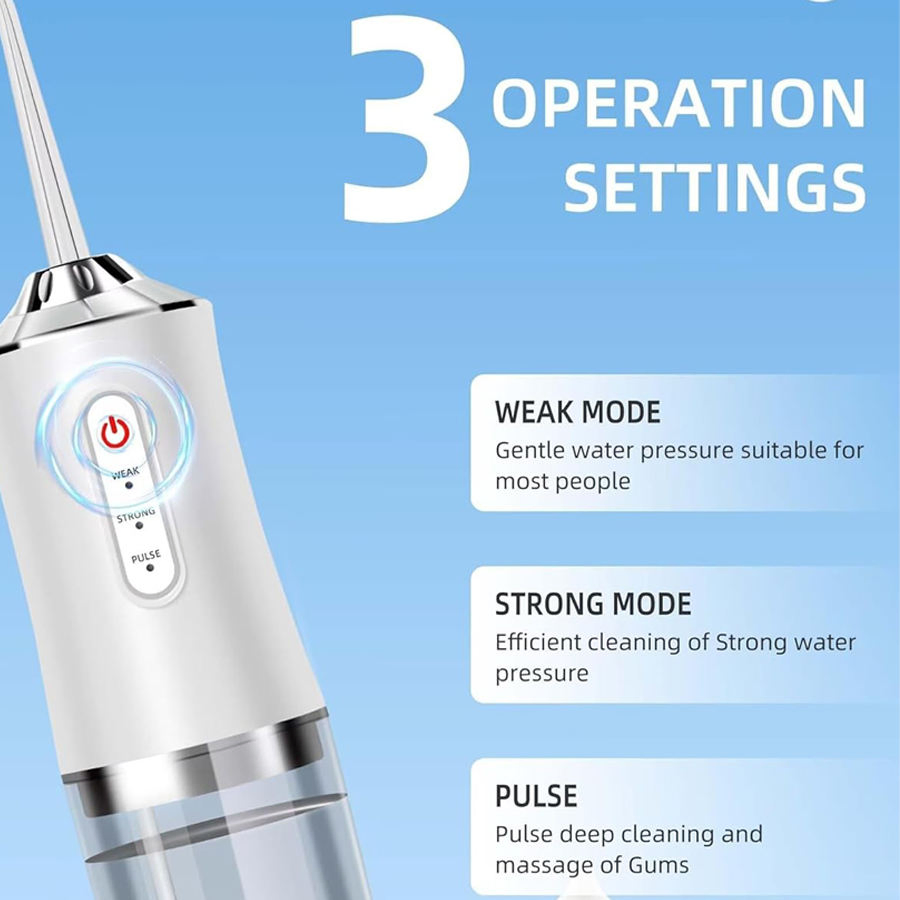 3 OPERATION SETTINGS

WEAK
STRONG
PULSE

WEAK MODE
Gentle water pressure suitable for most people

STRONG MODE
Efficient cleaning of Strong water pressure

PULSE
Pulse deep cleaning and massage of Gums