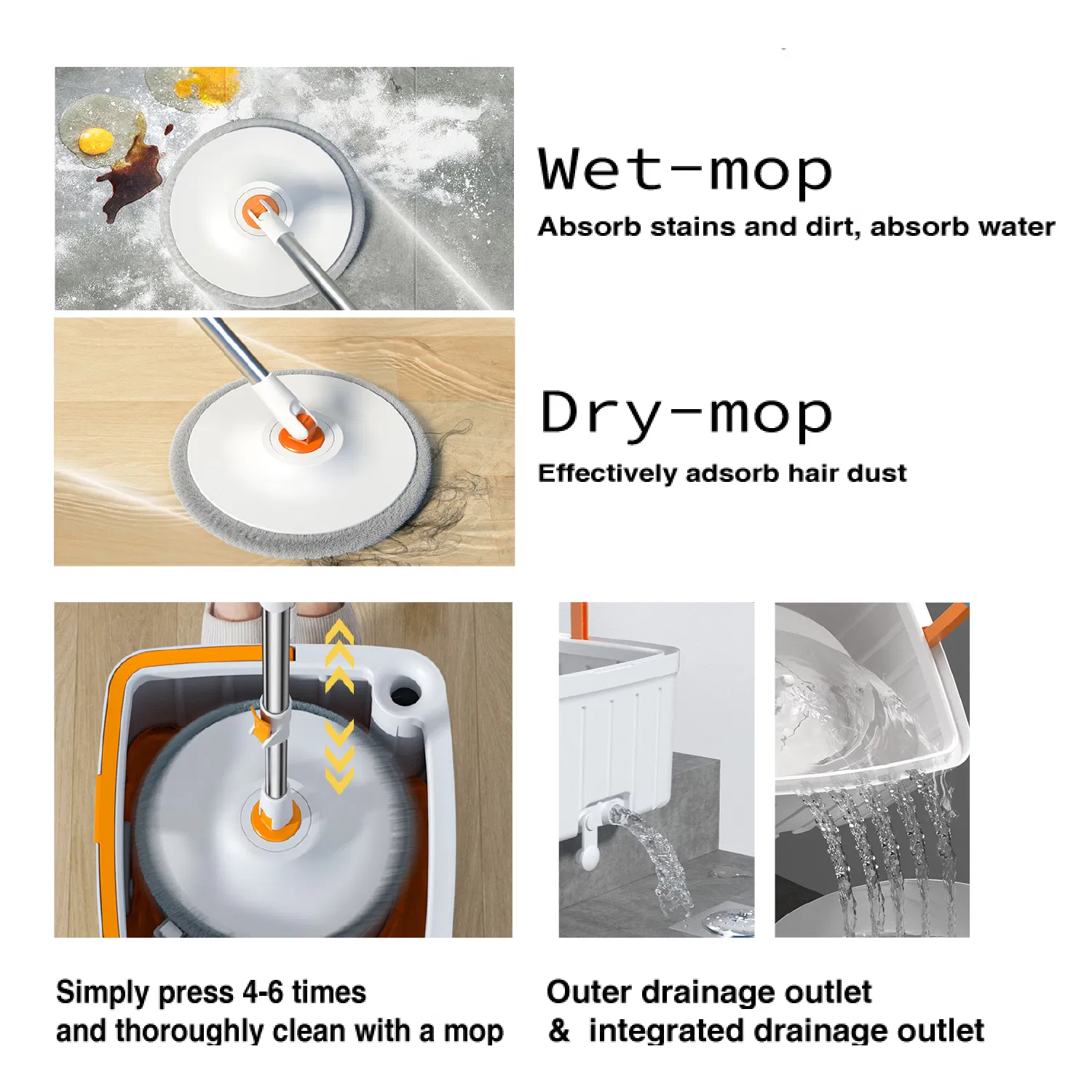 Wet-mop

Absorb stains and dirt, absorb water

Dry-mop

Effectively adsorb hair dust

Simply press 4-6 times
and thoroughly clean with a mop

Outer drainage outlet
& integrated drainage outlet