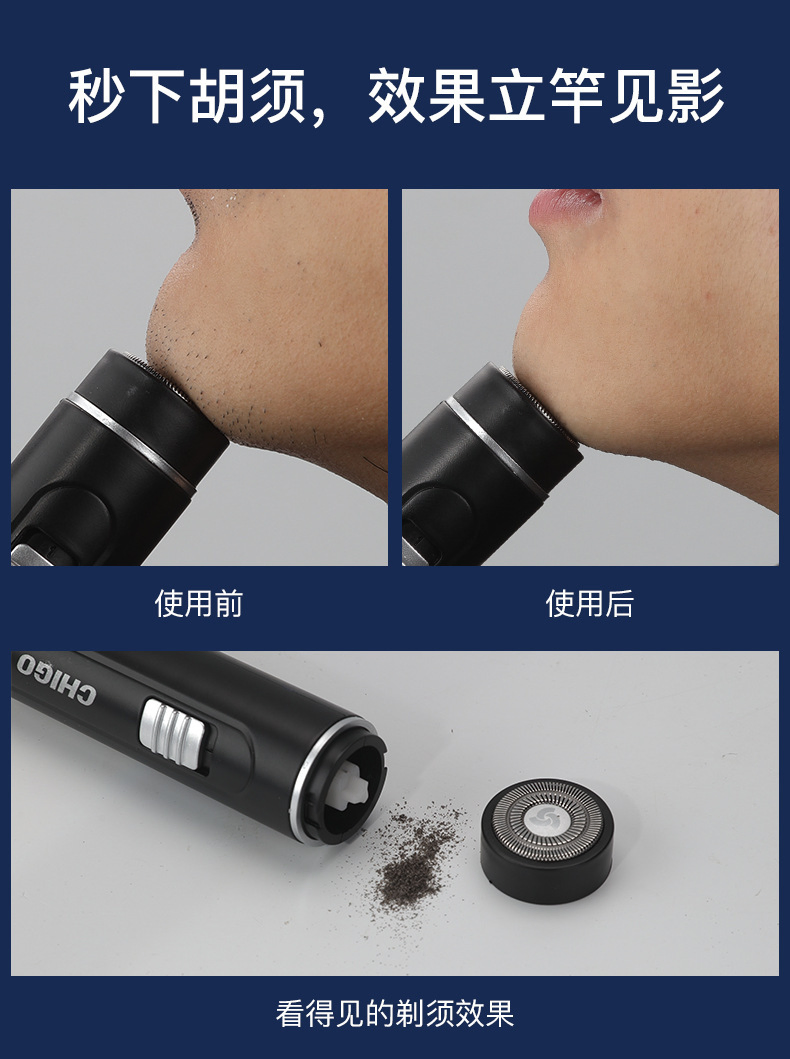 秒下胡须，效果立竿见影

使用前

使用后

CHIGO

看得见的剃须效果