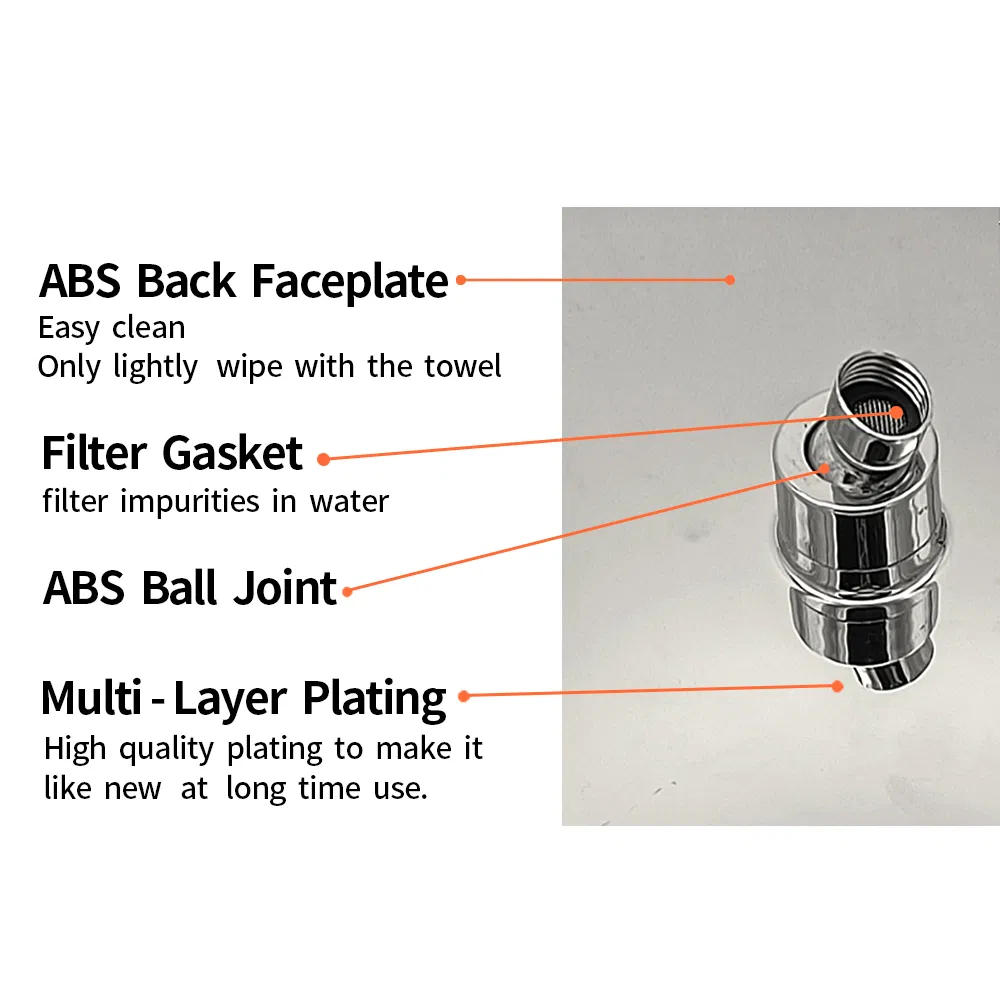 ABS Back Faceplate
Easy clean
Only lightly wipe with the towel

Filter Gasket
filter impurities in water

ABS Ball Joint

Multi - Layer Plating
High quality plating to make it like new at long time use.