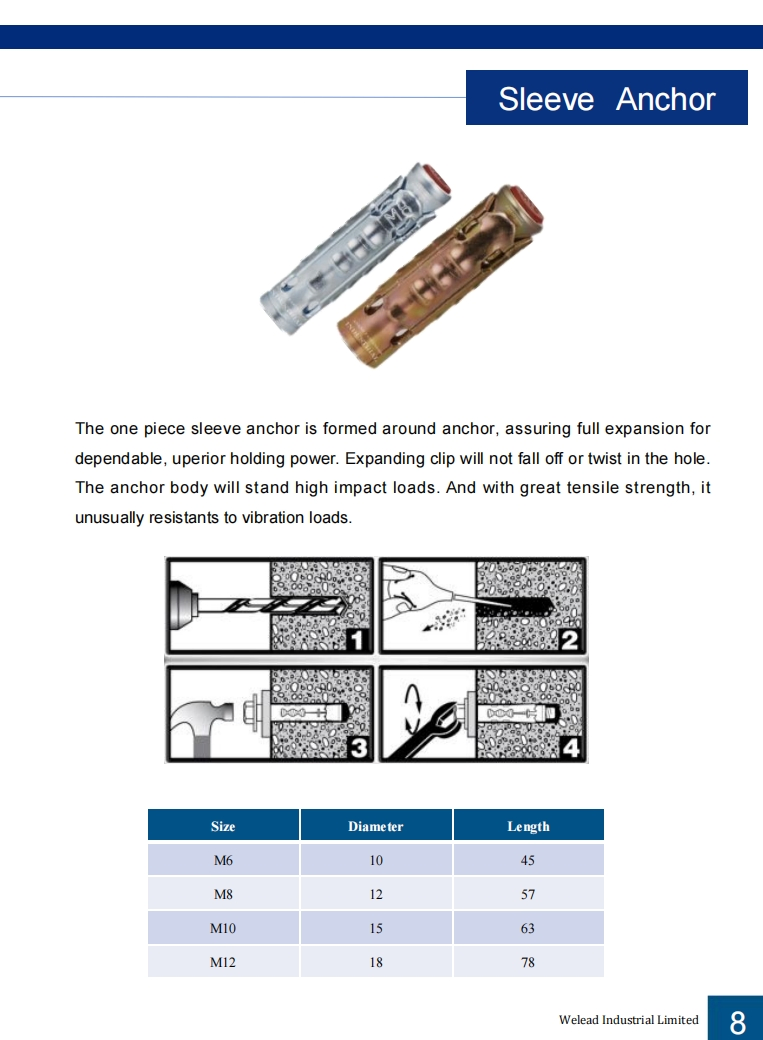 Sleeve Anchor

The one piece sleeve anchor is formed around anchor, assuring full expansion for dependable, uperior holding power. Expanding clip will not fall off or twist in the hole. The anchor body will stand high impact loads. And with great tensile strength, it unusually resistants to vibration loads.

1 2 3 4

| Size | Diameter | Length |
|---|---|---|
| M6 | 10 | 45 |
| M8 | 12 | 57 |
| M10 | 15 | 63 |
| M12 | 18 | 78 |

Welead Industrial Limited 8