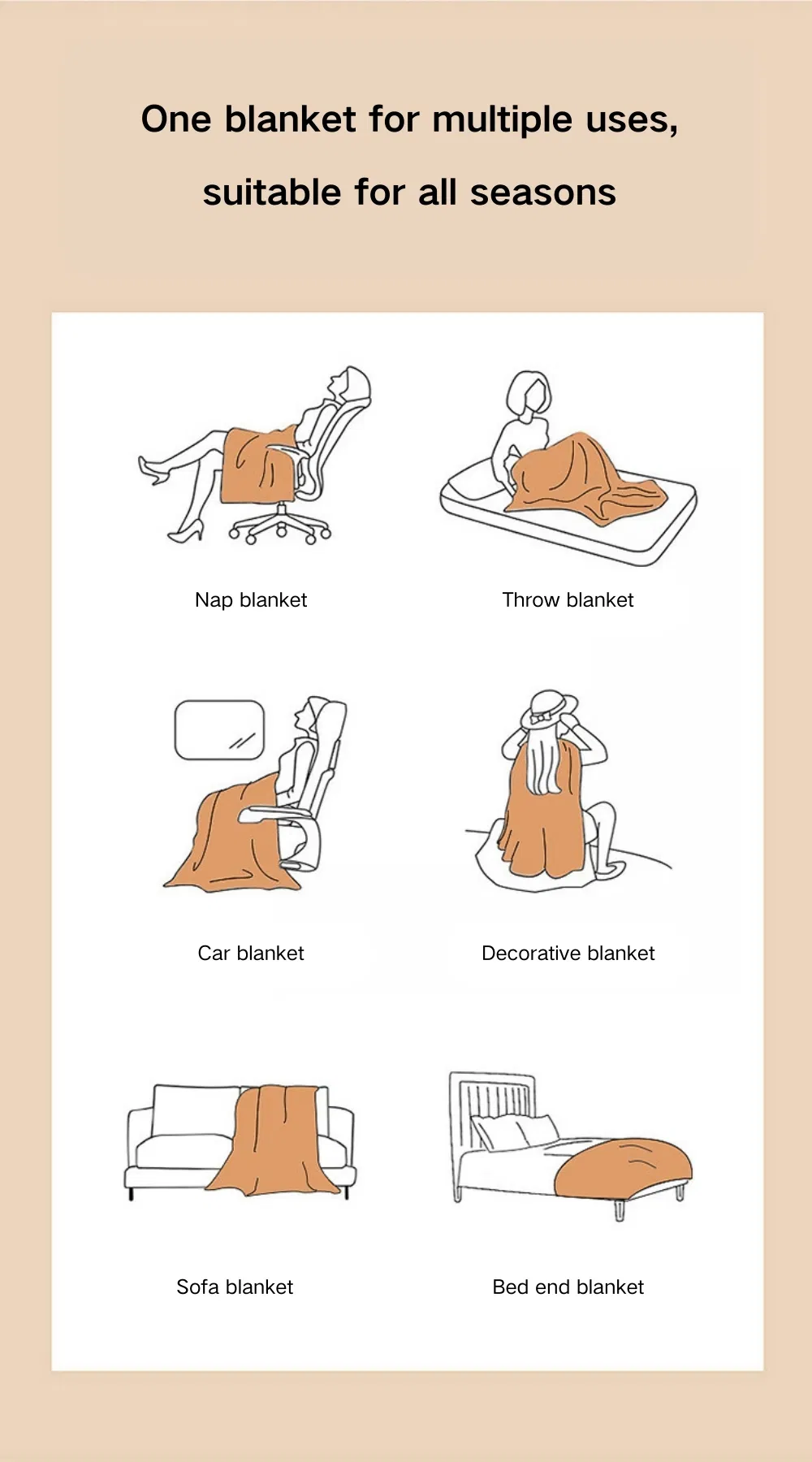 One blanket for multiple uses,
suitable for all seasons

Nap blanket

Throw blanket

Car blanket

Decorative blanket

Sofa blanket

Bed end blanket