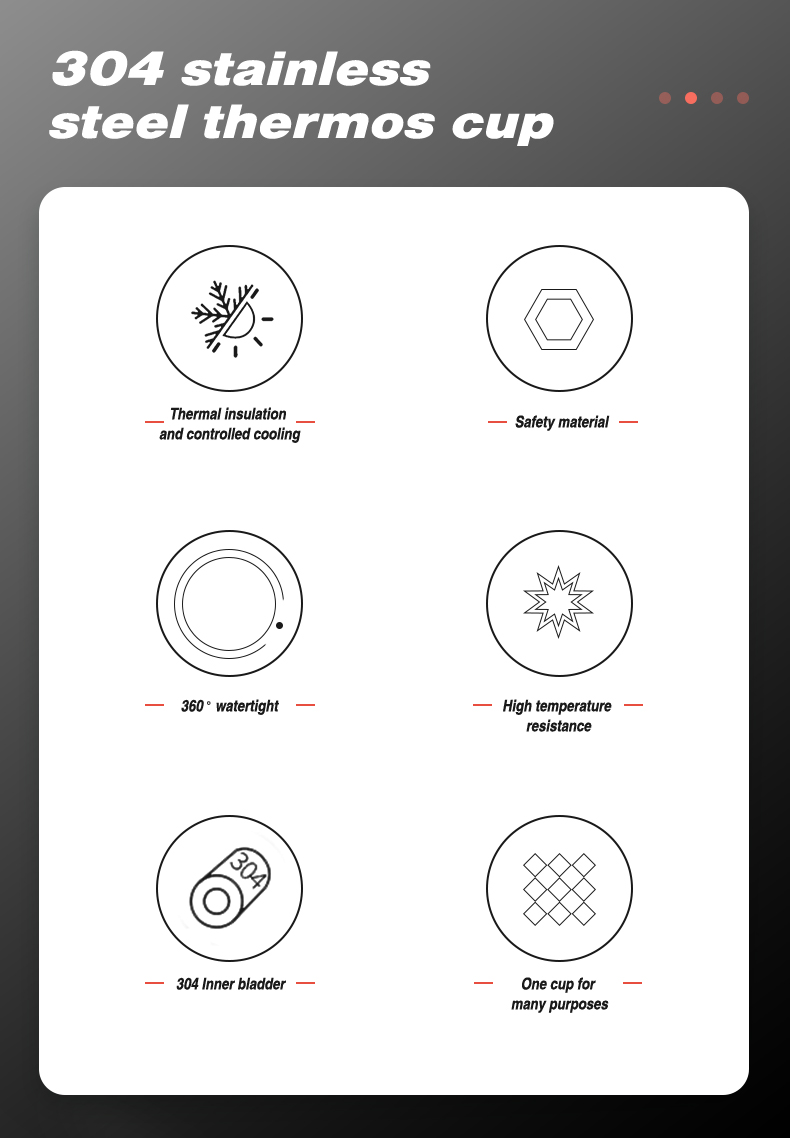 304 stainless steel thermos cup

Thermal insulation and controlled cooling

Safety material

360° watertight

High temperature resistance

304

304 Inner bladder

One cup for many purposes