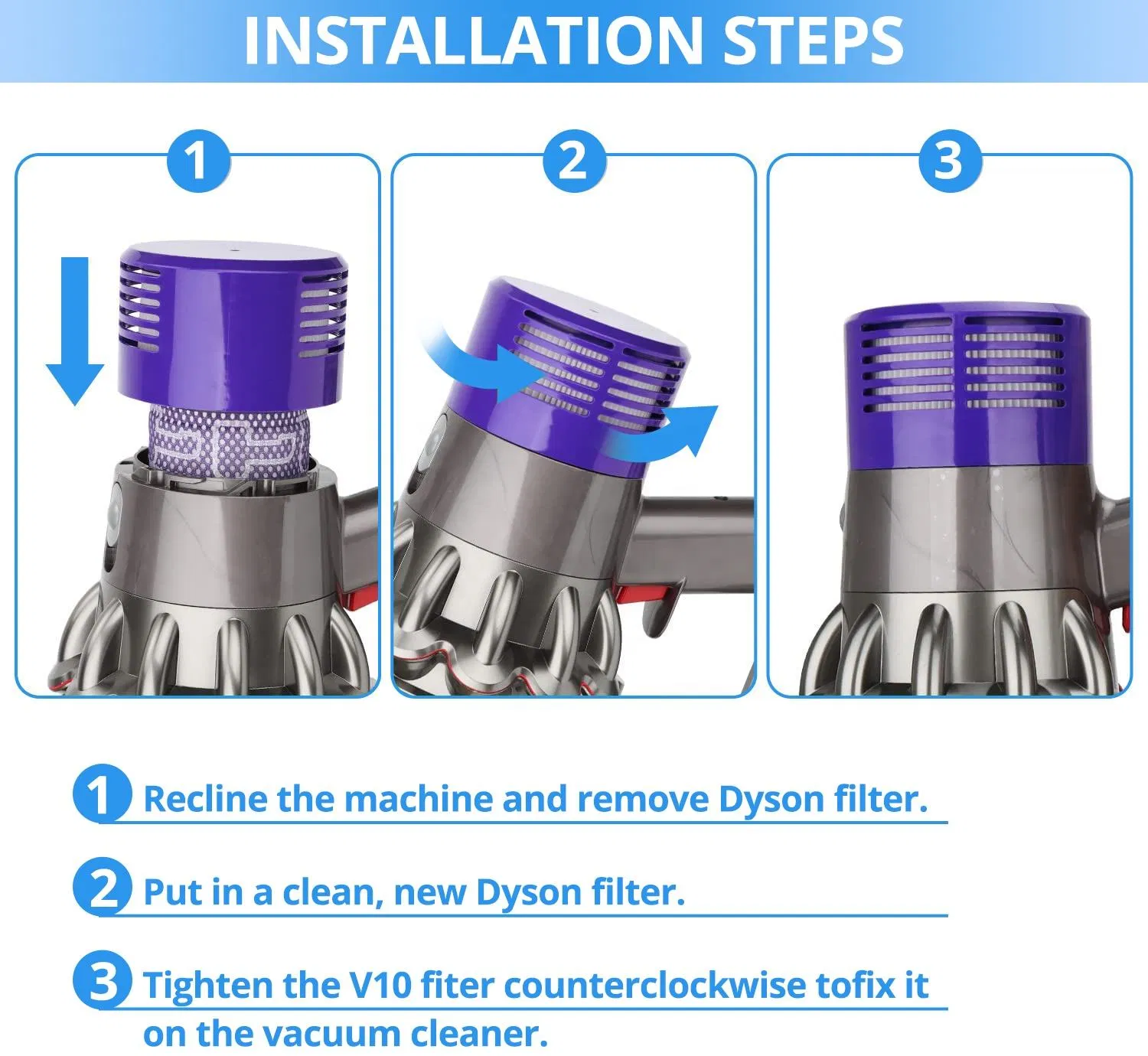 INSTALLATION STEPS

1

2

3

1 Recline the machine and remove Dyson filter.

2 Put in a clean, new Dyson filter.

3 Tighten the V10 fiter counterclockwise tofix it on the vacuum cleaner.