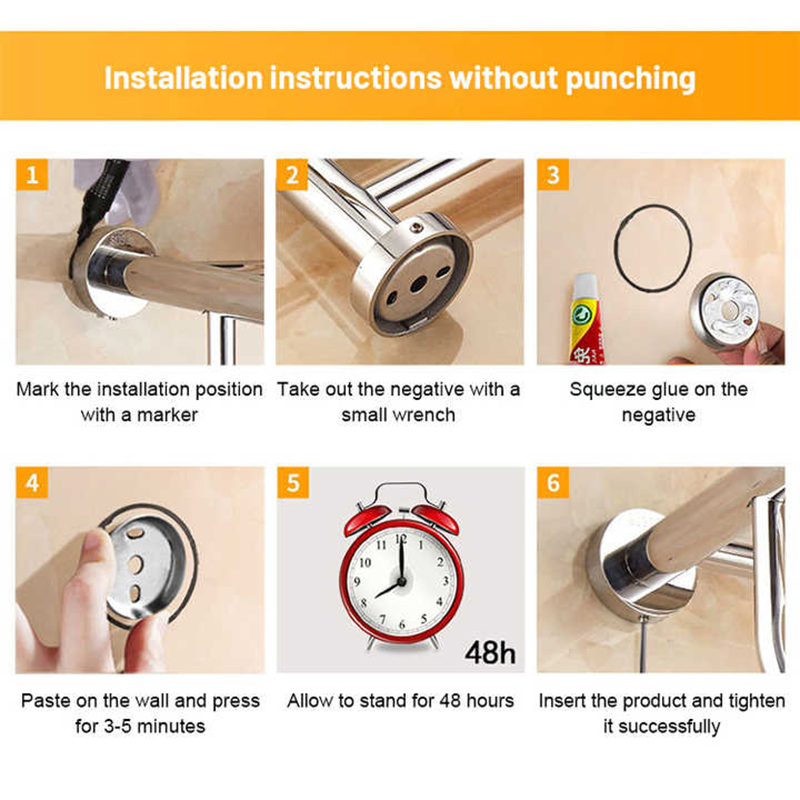 Installation instructions without punching

1
Mark the installation position with a marker

2
Take out the negative with a small wrench

3
Squeeze glue on the negative

4
Paste on the wall and press for 3-5 minutes

5
12 1 2 3 4 5 6 7 8 9 10 11
48h
Allow to stand for 48 hours

6
Insert the product and tighten it successfully