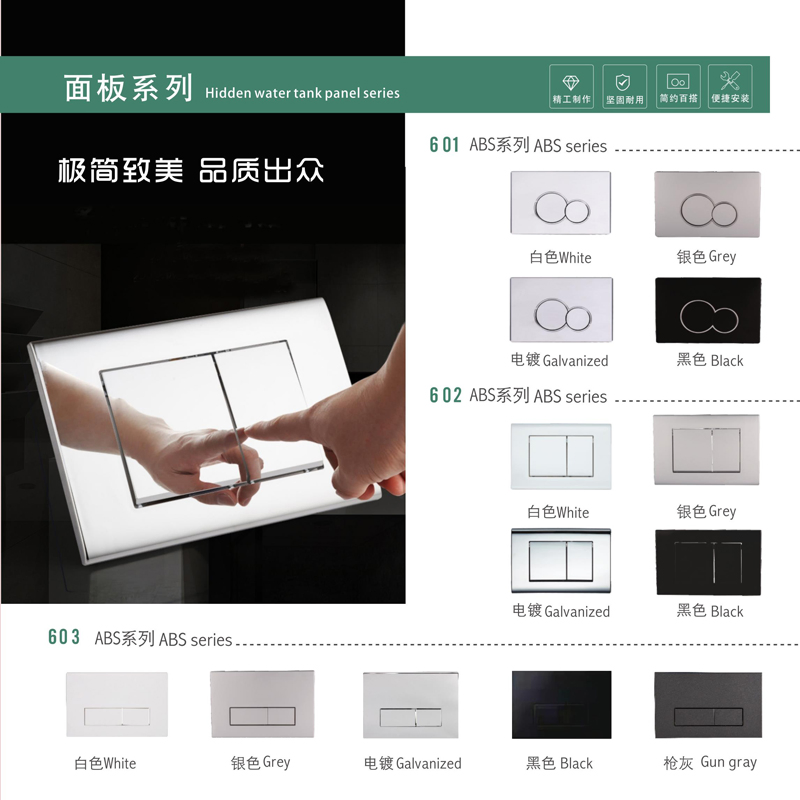 面板系列 Hidden water tank panel series

精工制作 坚固耐用 简约百搭 便捷安装

极简致美 品质出众

601 ABS系列 ABS series

白色White 银色 Grey

电镀 Galvanized 黑色 Black

602 ABS系列 ABS series

白色White 银色 Grey

电镀 Galvanized 黑色 Black

603 ABS系列 ABS series

白色White 银色 Grey 电镀 Galvanized 黑色 Black 枪灰 Gun gray