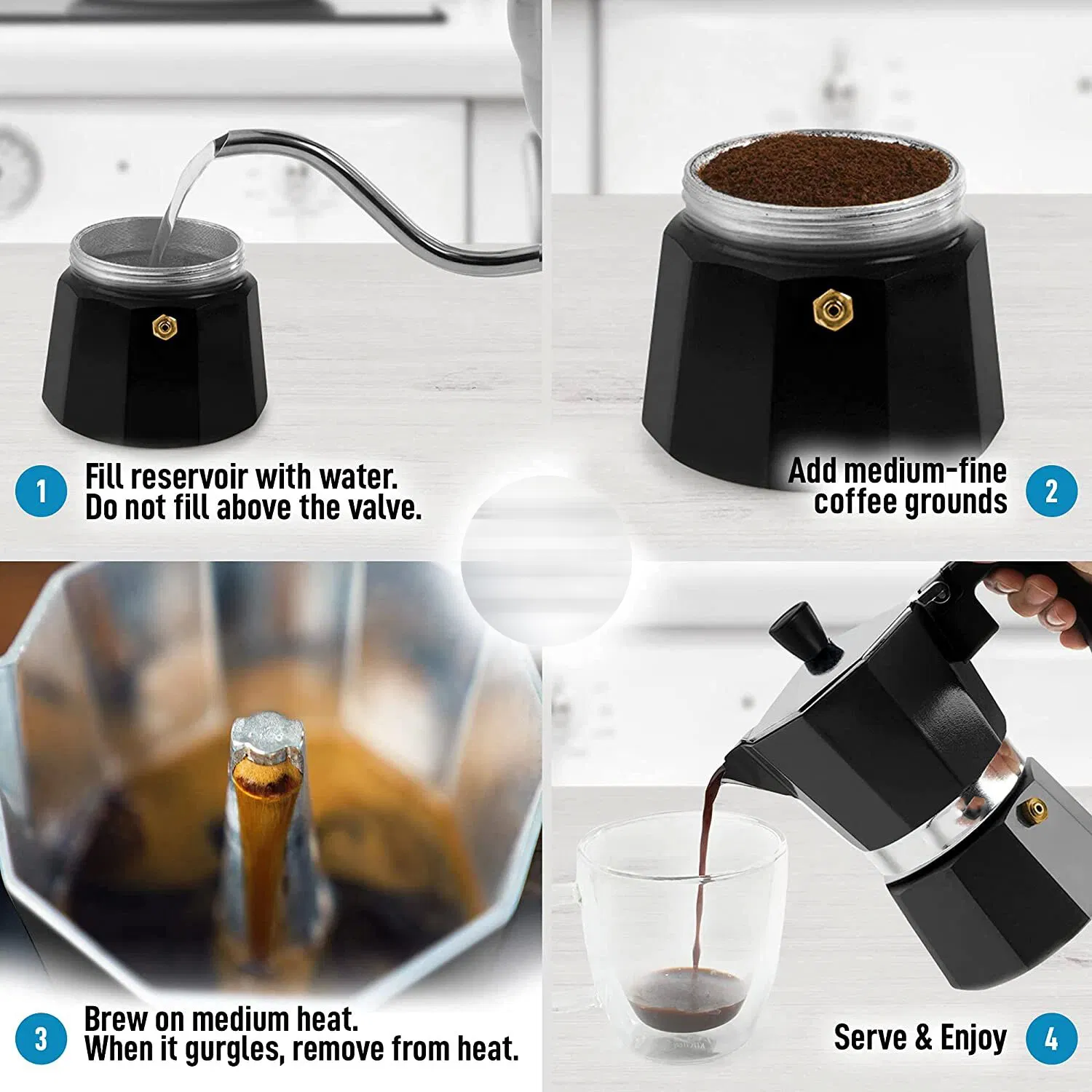 1 Fill reservoir with water.
Do not fill above the valve.

Add medium-fine coffee grounds 2

3 Brew on medium heat.
When it gurgles, remove from heat.

Serve & Enjoy 4