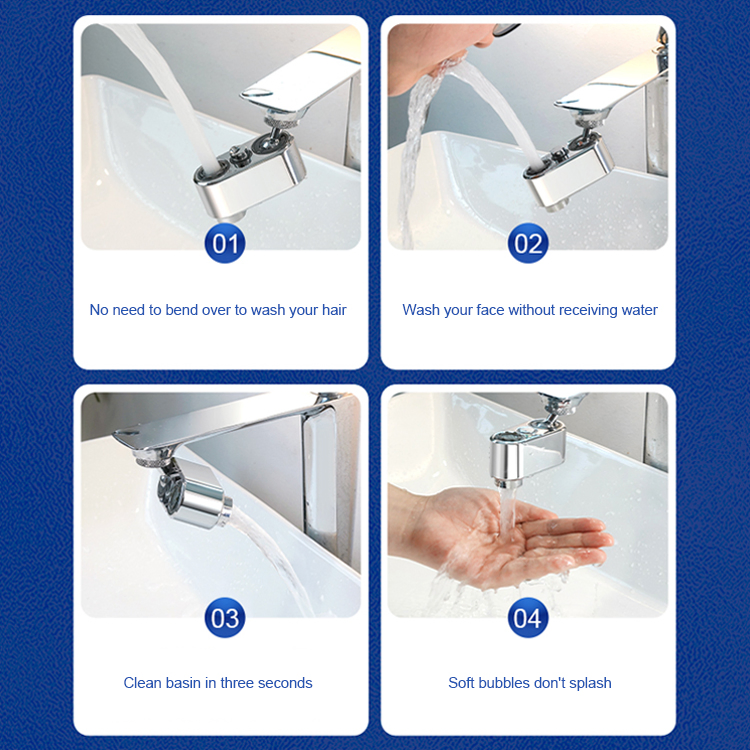 01

No need to bend over to wash your hair

02

Wash your face without receiving water

03

Clean basin in three seconds

04

Soft bubbles don't splash