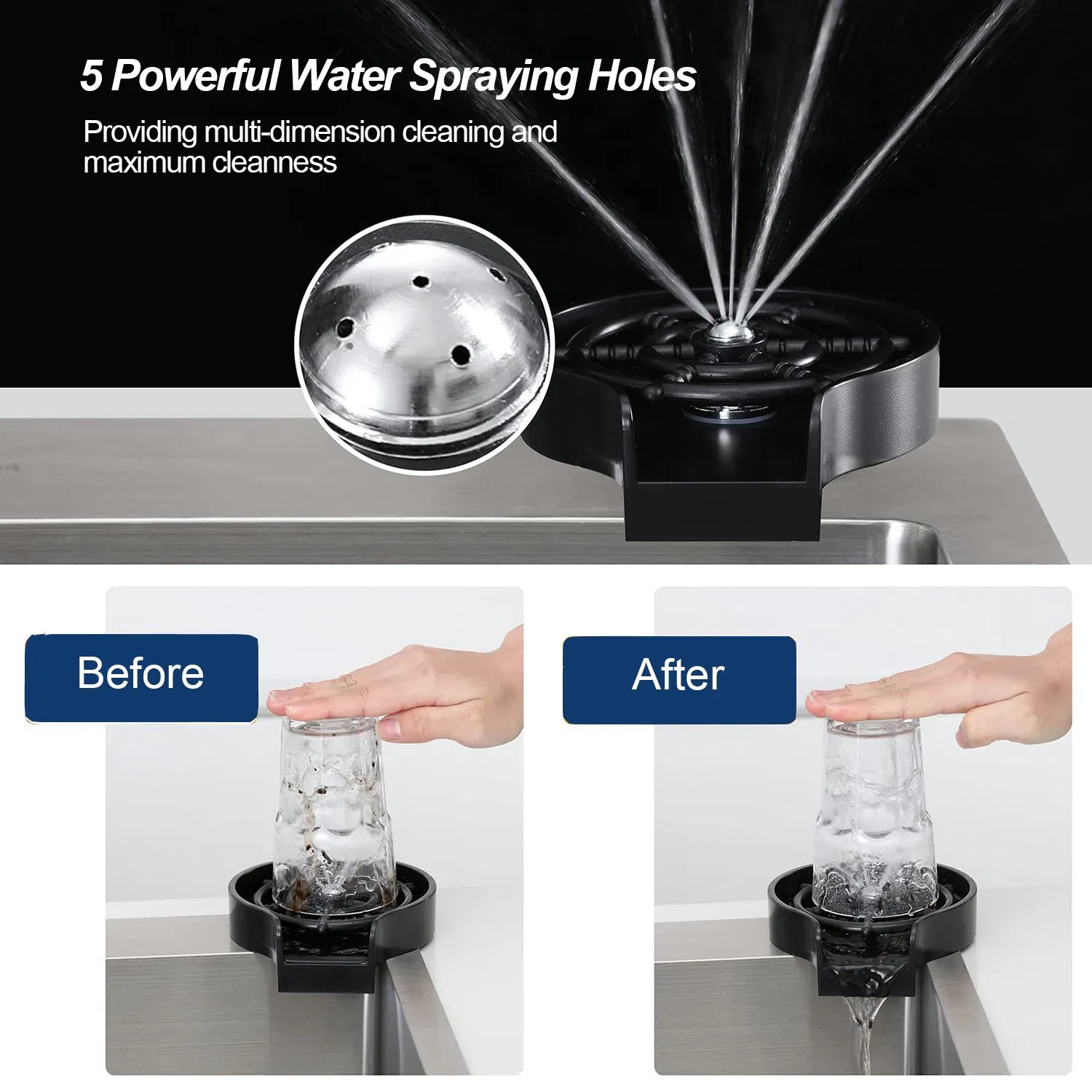 5 Powerful Water Spraying Holes

Providing multi-dimension cleaning and maximum cleanness

Before

After