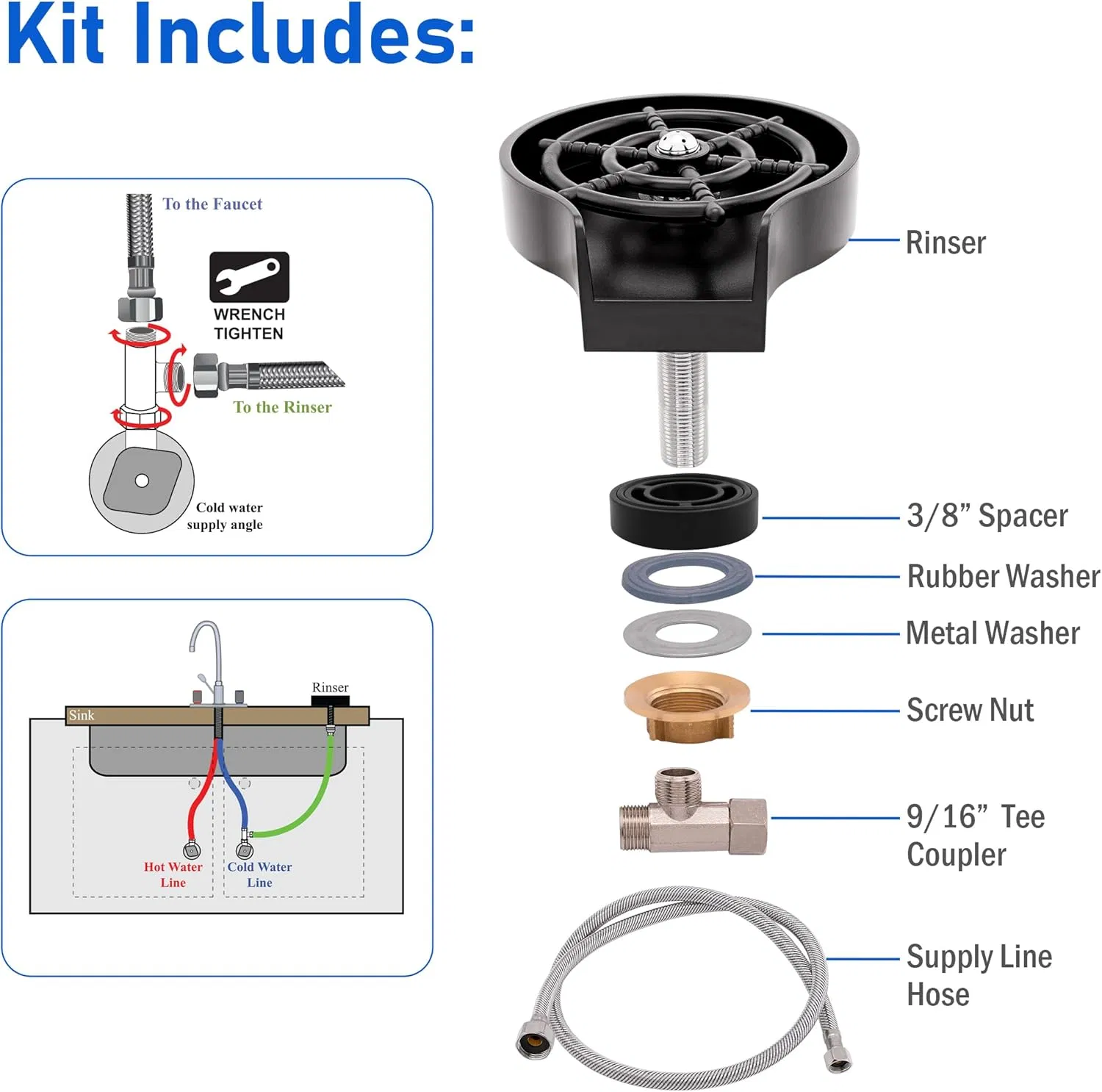 Kit Includes:

To the Faucet

WRENCH TIGHTEN

To the Rinser

Cold water supply angle

Rinser

Sink

Hot Water Line

Cold Water Line

Rinser

3/8” Spacer

Rubber Washer

Metal Washer

Screw Nut

9/16” Tee Coupler

Supply Line Hose