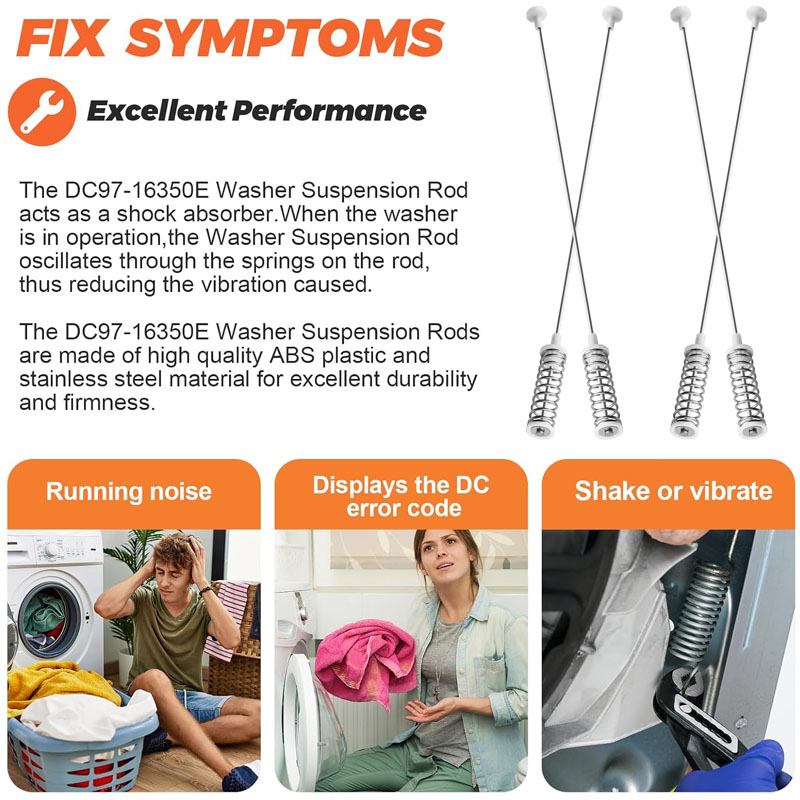 FIX SYMPTOMS

Excellent Performance

The DC97-16350E Washer Suspension Rod acts as a shock absorber.When the washer is in operation,the Washer Suspension Rod oscillates through the springs on the rod, thus reducing the vibration caused.

The DC97-16350E Washer Suspension Rods are made of high quality ABS plastic and stainless steel material for excellent durability and firmness.

Running noise

Displays the DC error code

Shake or vibrate