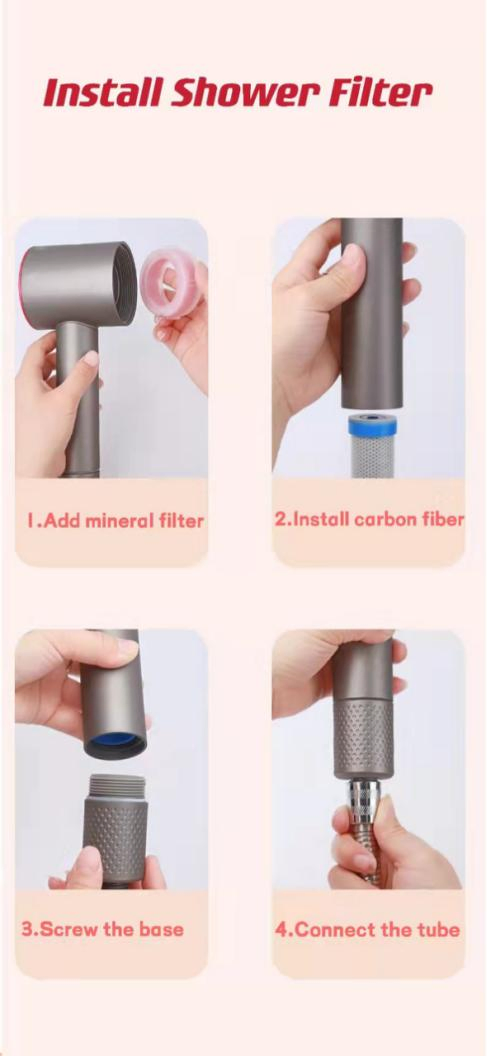 Install Shower Filter

1.Add mineral filter

2.Install carbon fiber

3.Screw the base

4.Connect the tube