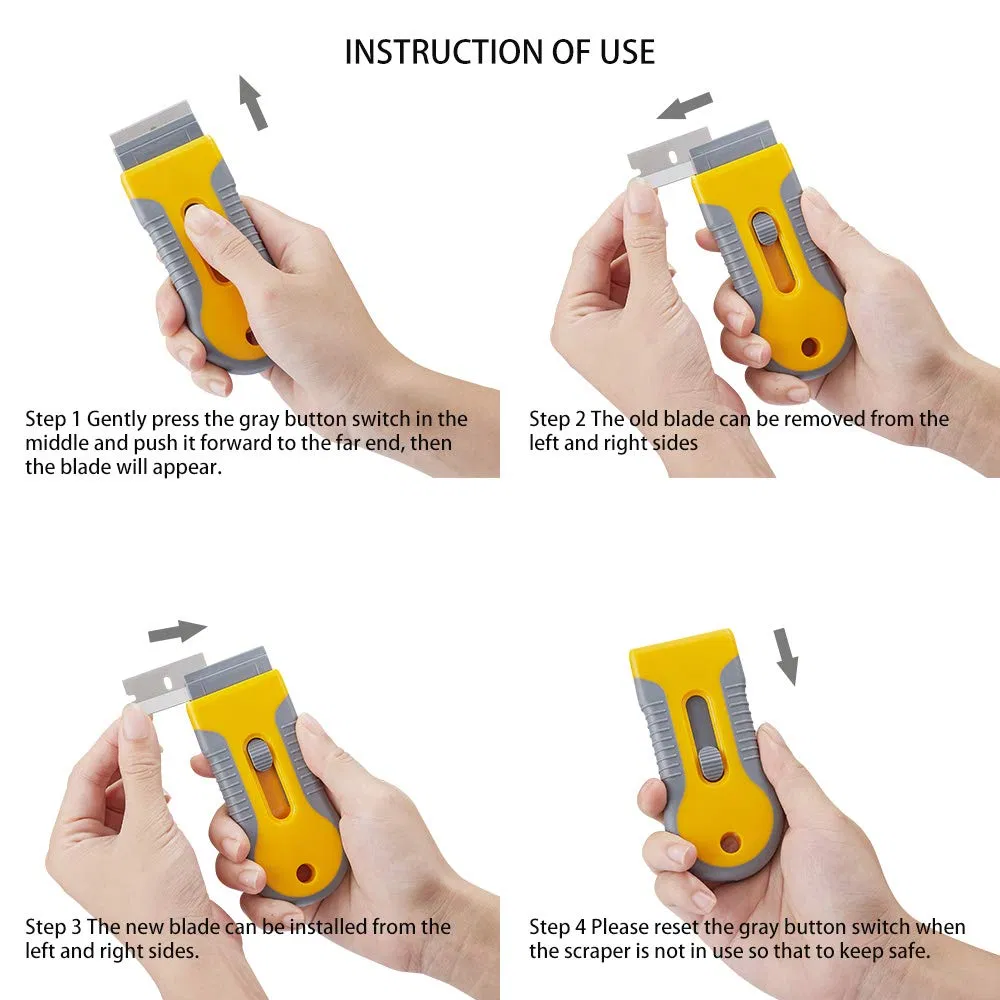 INSTRUCTION OF USE

Step 1 Gently press the gray button switch in the middle and push it forward to the far end, then the blade will appear.

Step 2 The old blade can be removed from the left and right sides

Step 3 The new blade can be installed from the left and right sides.

Step 4 Please reset the gray button switch when the scraper is not in use so that to keep safe.