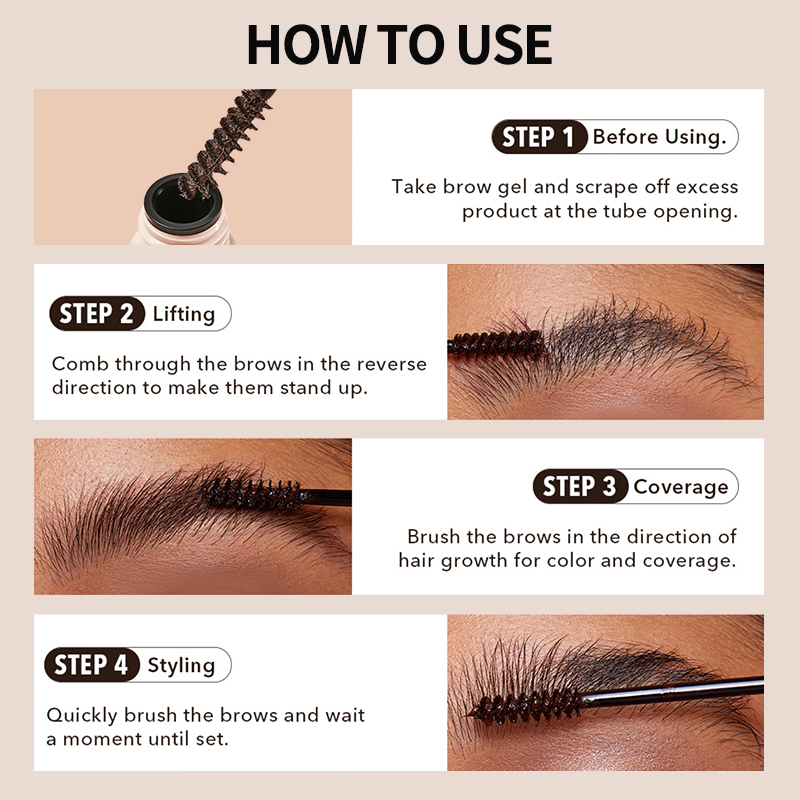 HOW TO USE

STEP 1 Before Using.

Take brow gel and scrape off excess product at the tube opening.

STEP 2 Lifting

Comb through the brows in the reverse direction to make them stand up.

STEP 3 Coverage

Brush the brows in the direction of hair growth for color and coverage.

STEP 4 Styling

Quickly brush the brows and wait a moment until set.