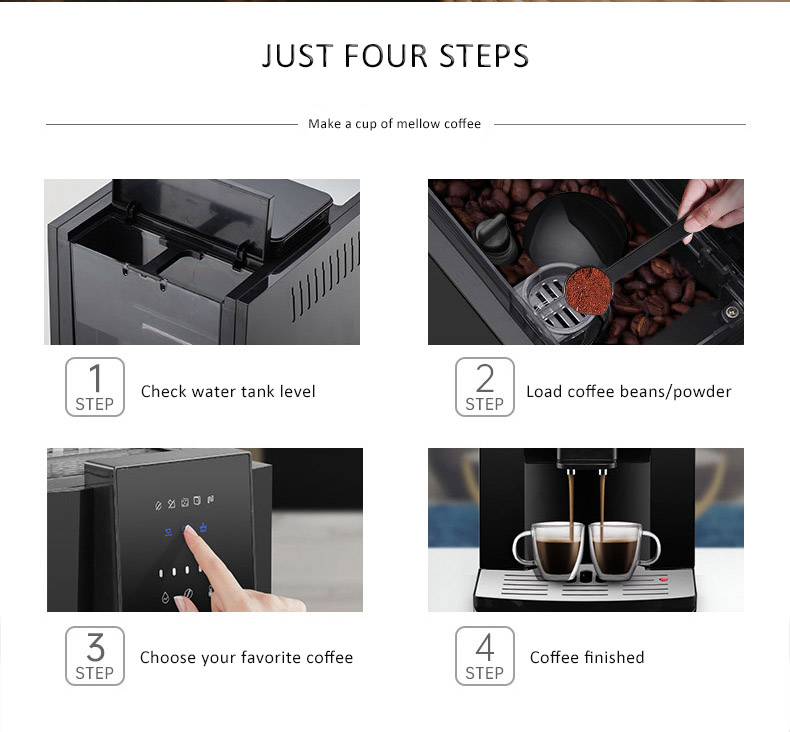 JUST FOUR STEPS

Make a cup of mellow coffee

1
STEP
Check water tank level

2
STEP
Load coffee beans/powder

3
STEP
Choose your favorite coffee

4
STEP
Coffee finished