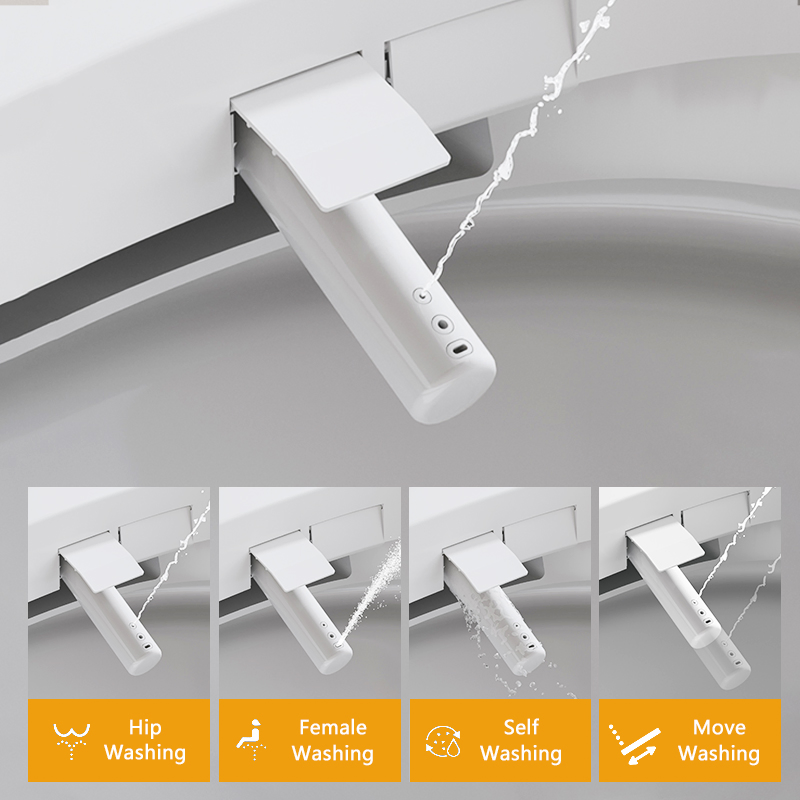 Hip Washing

Female Washing

Self Washing

Move Washing