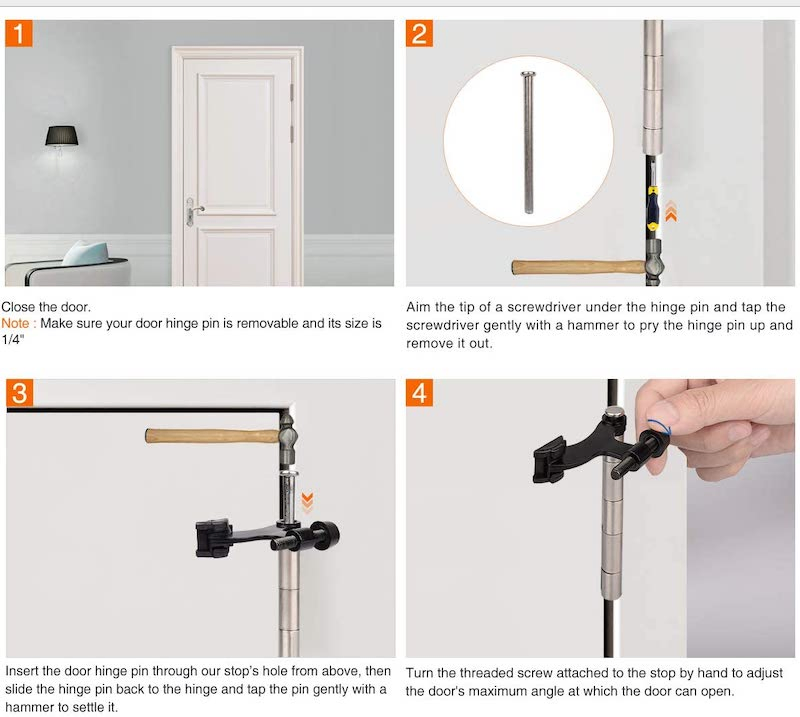 1

Close the door.
Note : Make sure your door hinge pin is removable and its size is 1/4"

2

Aim the tip of a screwdriver under the hinge pin and tap the screwdriver gently with a hammer to pry the hinge pin up and remove it out.

3

Insert the door hinge pin through our stop's hole from above, then slide the hinge pin back to the hinge and tap the pin gently with a hammer to settle it.

4

Turn the threaded screw attached to the stop by hand to adjust the door's maximum angle at which the door can open.