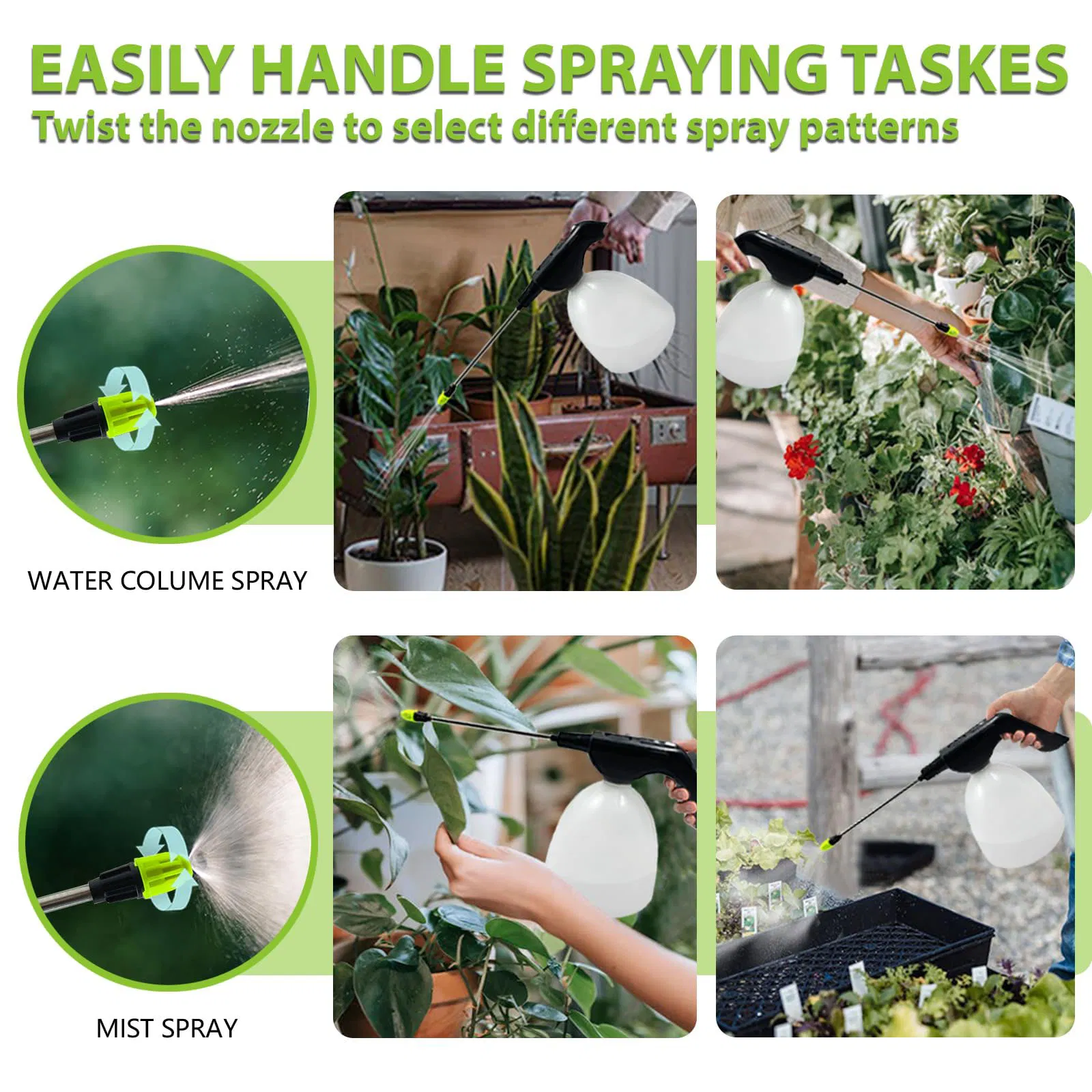 EASILY HANDLE SPRAYING TASKES
Twist the nozzle to select different spray patterns

WATER COLUME SPRAY

MIST SPRAY