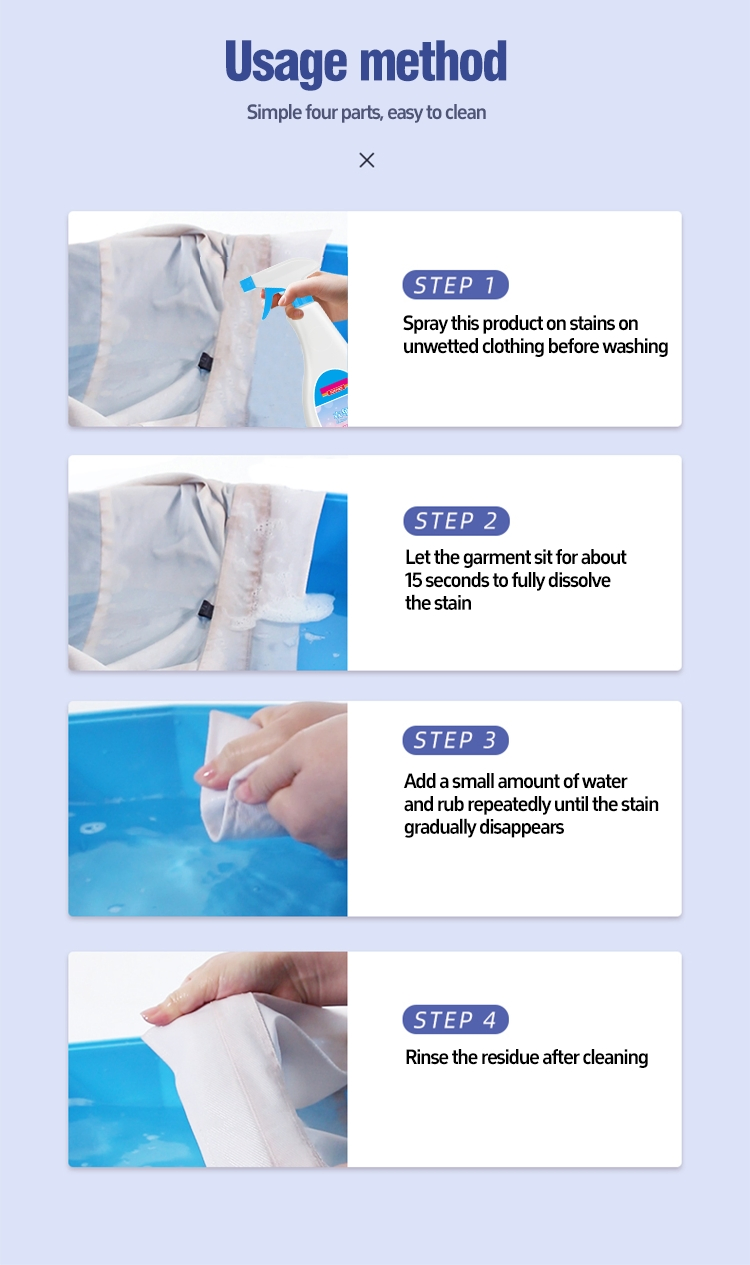 Usage method

Simple four parts, easy to clean

×

STEP 1

Spray this product on stains on unwetted clothing before washing

STEP 2

Let the garment sit for about 15 seconds to fully dissolve the stain

STEP 3

Add a small amount of water and rub repeatedly until the stain gradually disappears

STEP 4

Rinse the residue after cleaning