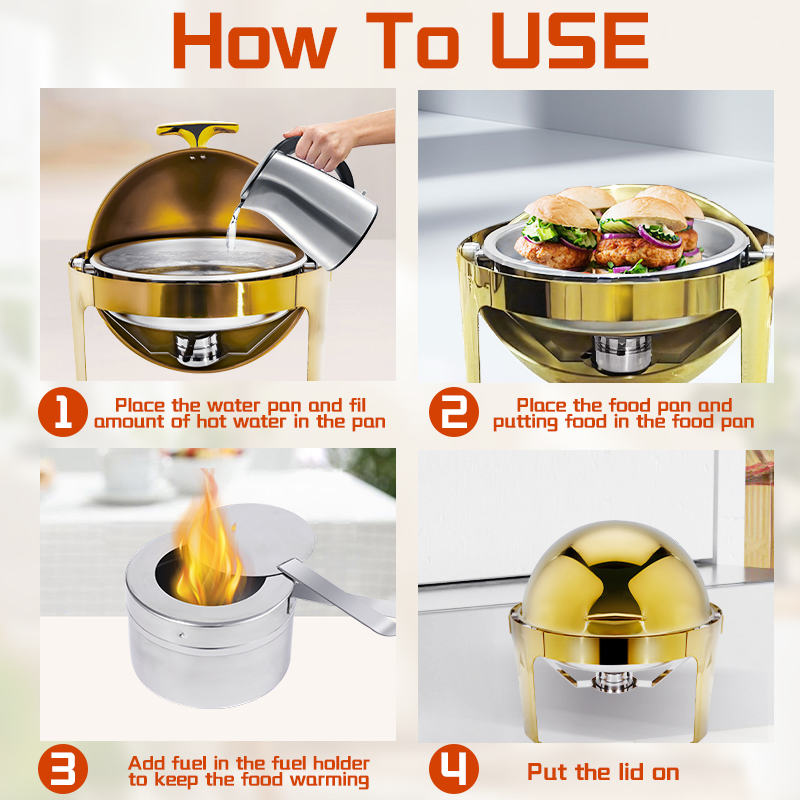 How To USE

1 Place the water pan and fil amount of hot water in the pan

2 Place the food pan and putting food in the food pan

3 Add fuel in the fuel holder to keep the food warming

4 Put the lid on