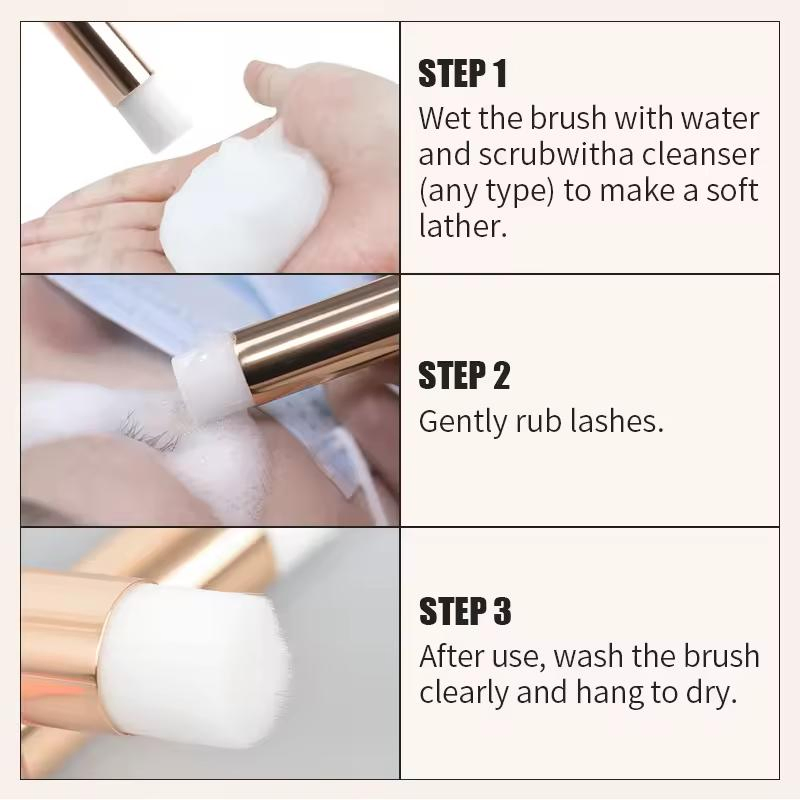 STEP 1
Wet the brush with water and scrubwitha cleanser (any type) to make a soft lather.

STEP 2
Gently rub lashes.

STEP 3
After use, wash the brush clearly and hang to dry.