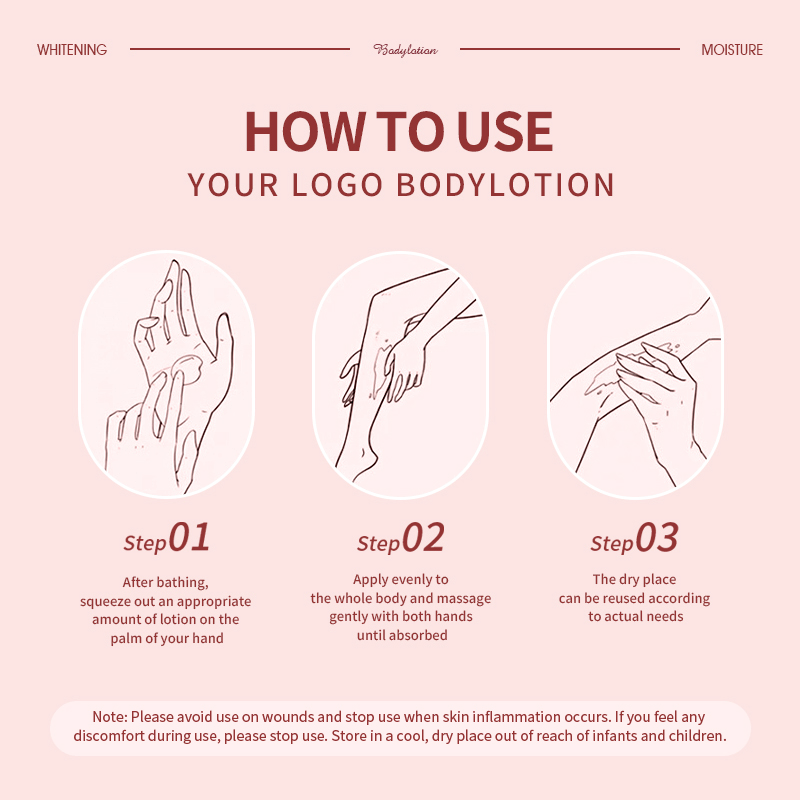 WHITENING Bodylotion MOISTURE

HOW TO USE

YOUR LOGO BODYLOTION

Step01

After bathing, squeeze out an appropriate amount of lotion on the palm of your hand

Step02

Apply evenly to the whole body and massage gently with both hands until absorbed

Step03

The dry place can be reused according to actual needs

Note: Please avoid use on wounds and stop use when skin inflammation occurs. If you feel any discomfort during use, please stop use. Store in a cool, dry place out of reach of infants and children.