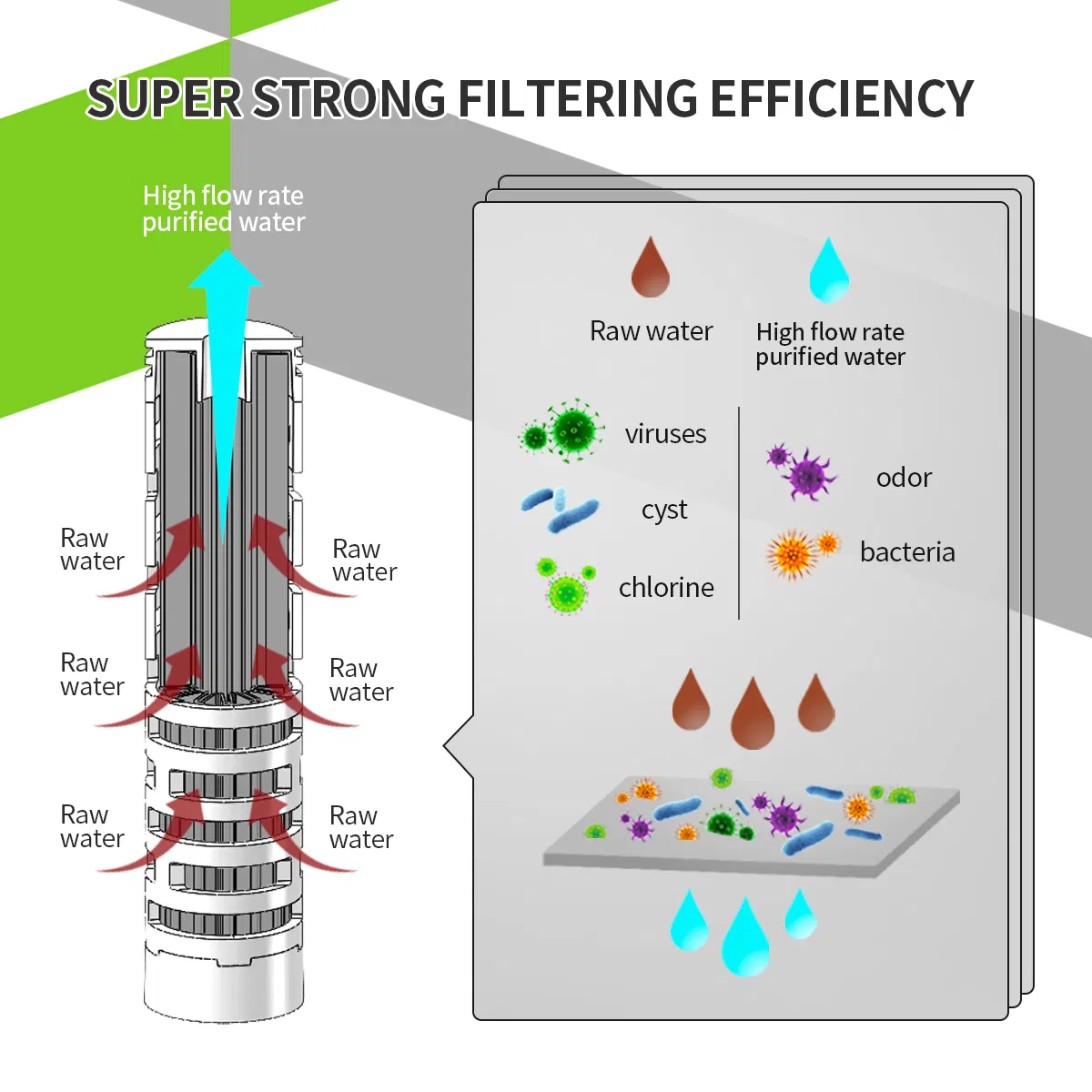 SUPER STRONG FILTERING EFFICIENCY

High flow rate purified water

Raw water

Raw water

Raw water

Raw water

Raw water

Raw water

Raw water

High flow rate purified water

viruses

cyst

chlorine

odor

bacteria