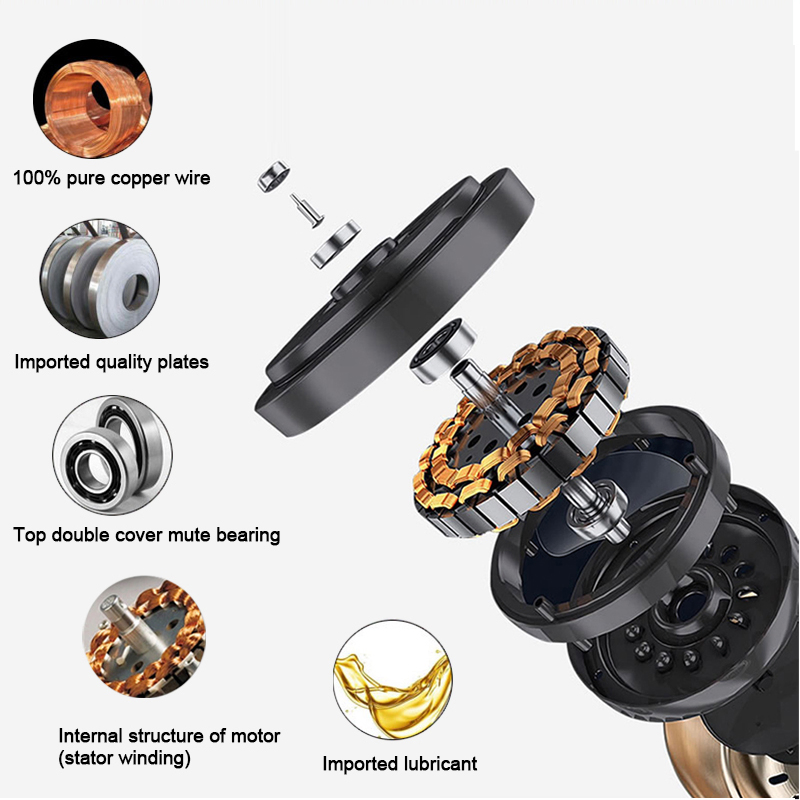 100% pure copper wire

Imported quality plates

Top double cover mute bearing

Internal structure of motor (stator winding)

Imported lubricant