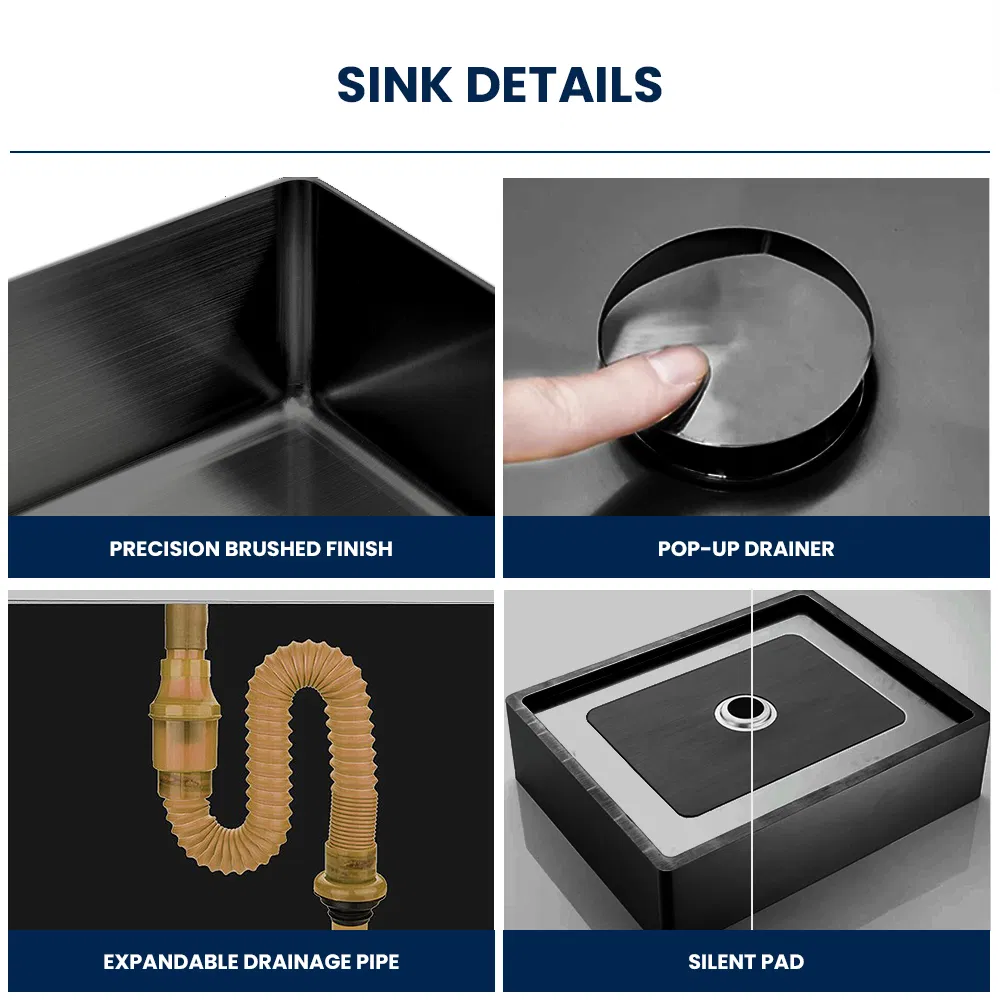 SINK DETAILS

PRECISION BRUSHED FINISH

POP-UP DRAINER

EXPANDABLE DRAINAGE PIPE

SILENT PAD