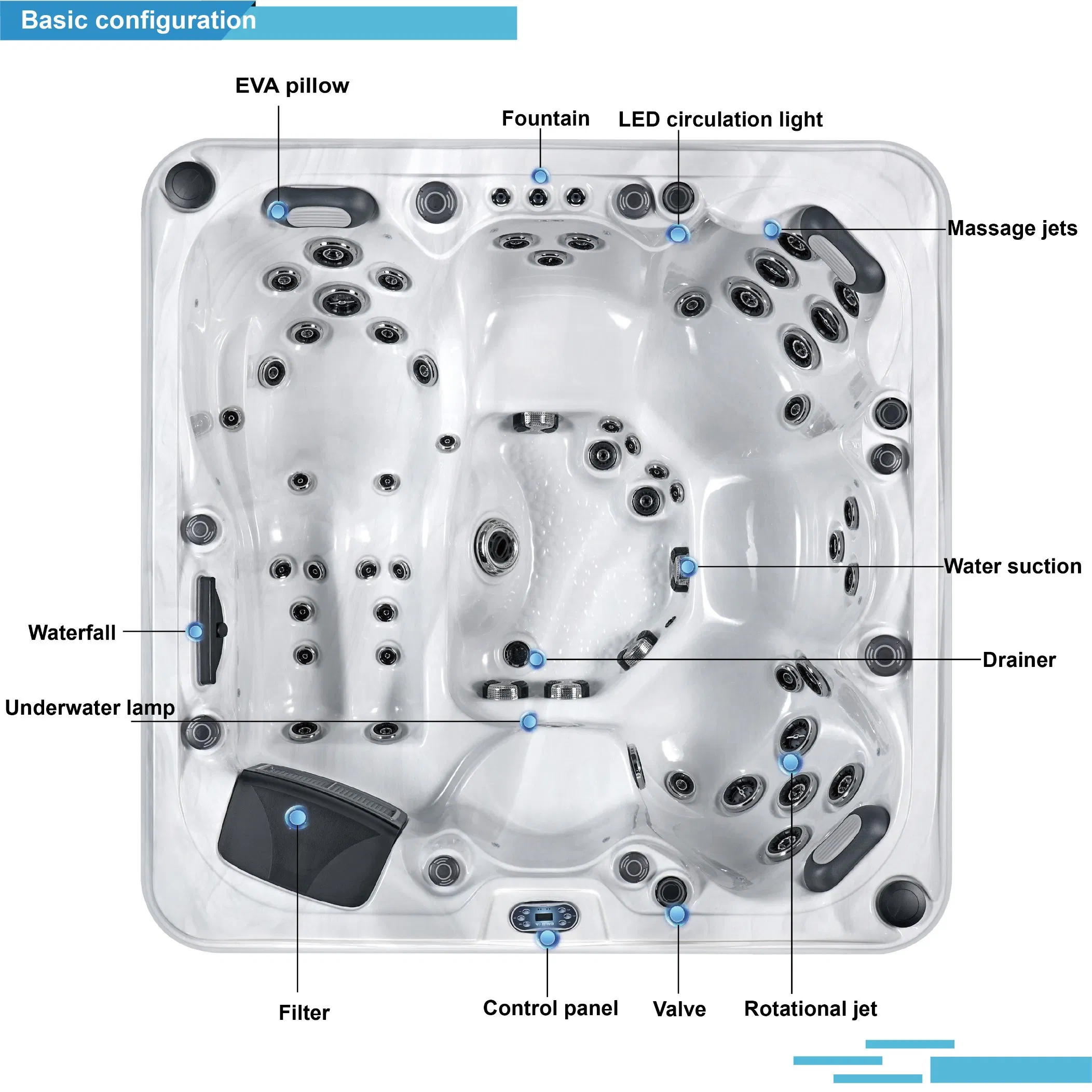 Basic configuration

EVA pillow

Fountain

LED circulation light

Massage jets

Water suction

Waterfall

Drainer

Underwater lamp

Filter

Control panel

Valve

Rotational jet