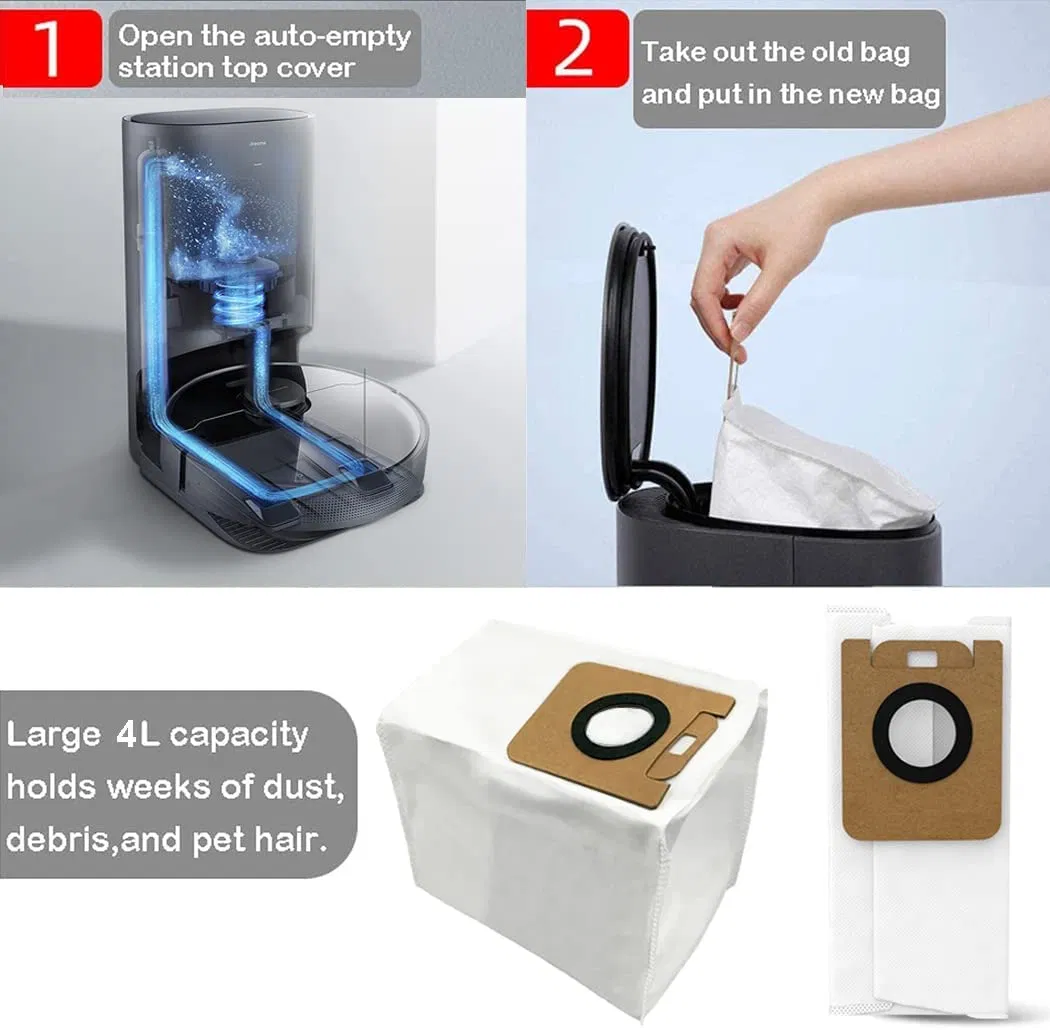 1 Open the auto-empty station top cover

2 Take out the old bag and put in the new bag

Large 4L capacity holds weeks of dust, debris,and pet hair.