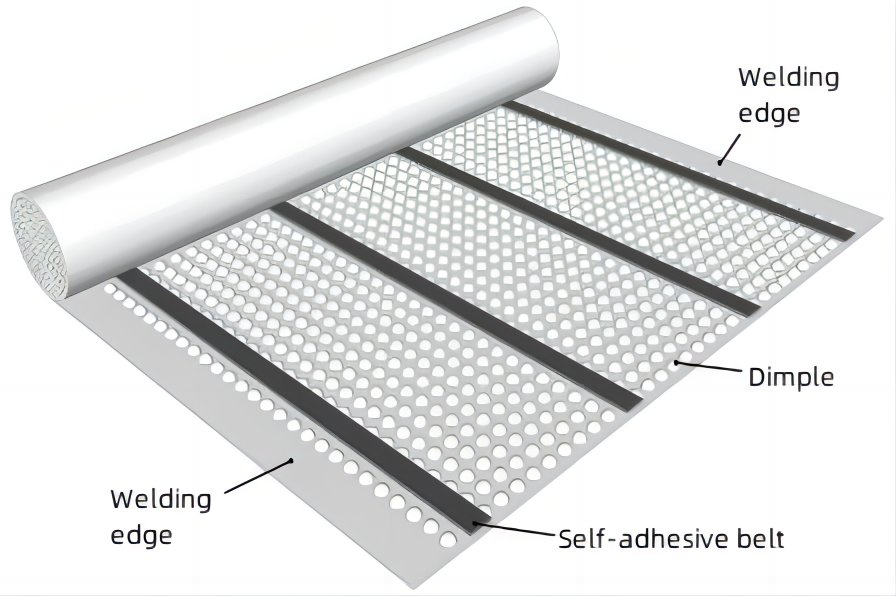 Welding edge

Dimple

Welding edge

Self-adhesive belt