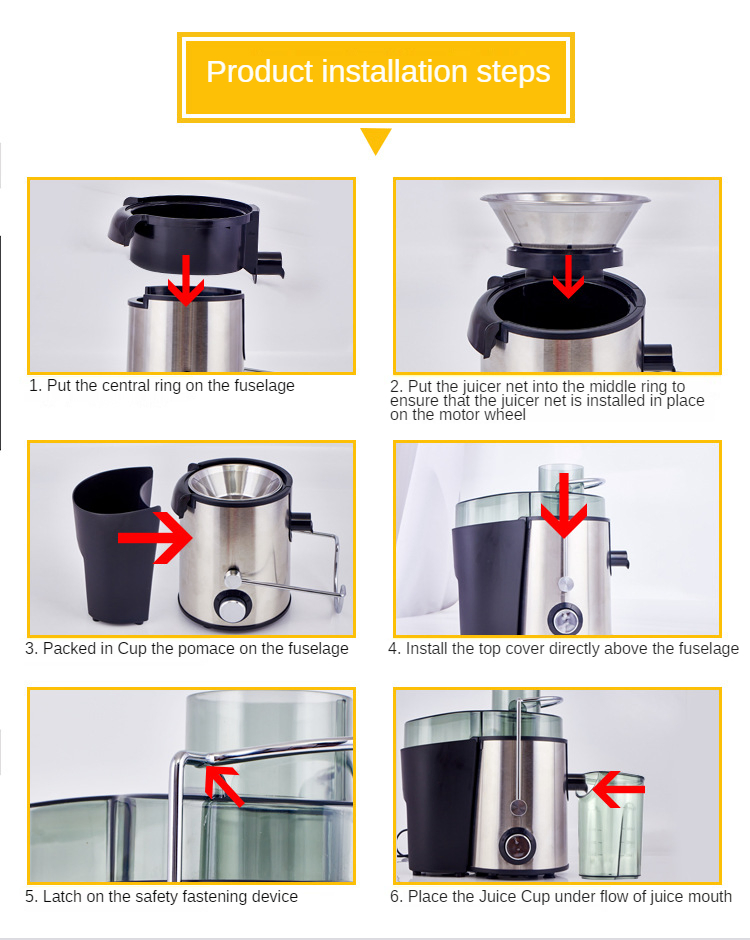 Product installation steps

1. Put the central ring on the fuselage

2. Put the juicer net into the middle ring to ensure that the juicer net is installed in place on the motor wheel

3. Packed in Cup the pomace on the fuselage

4. Install the top cover directly above the fuselage

5. Latch on the safety fastening device

6. Place the Juice Cup under flow of juice mouth