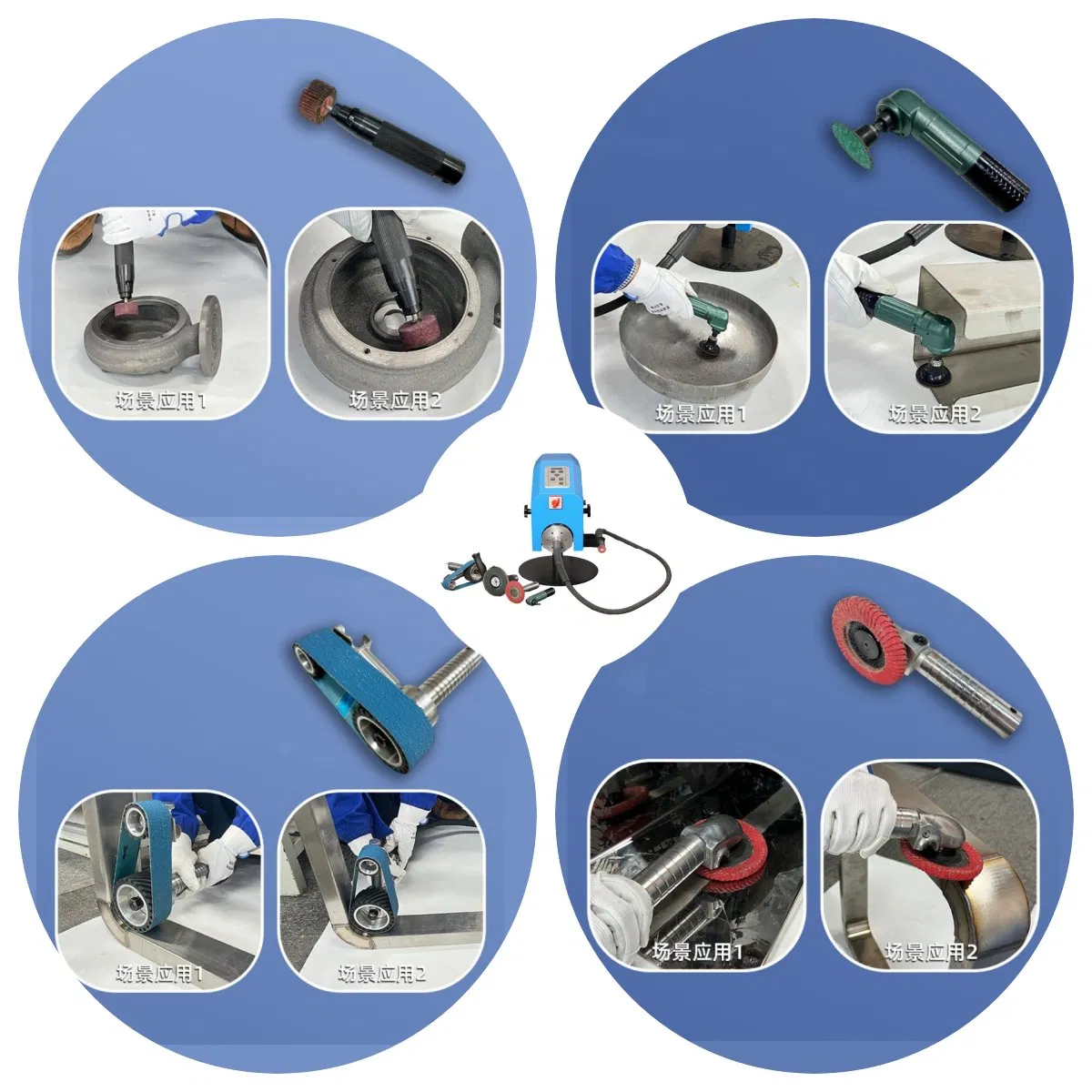 场景应用1

场景应用2

场景应用1

场景应用2

场景应用1

场景应用2

场景应用1

场景应用2