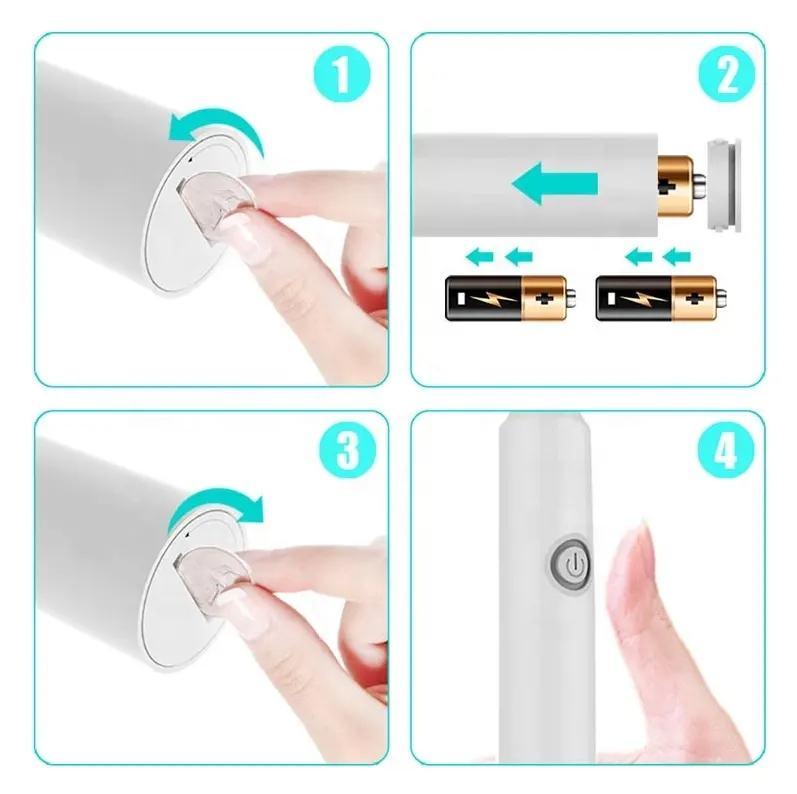 1

2

3

4